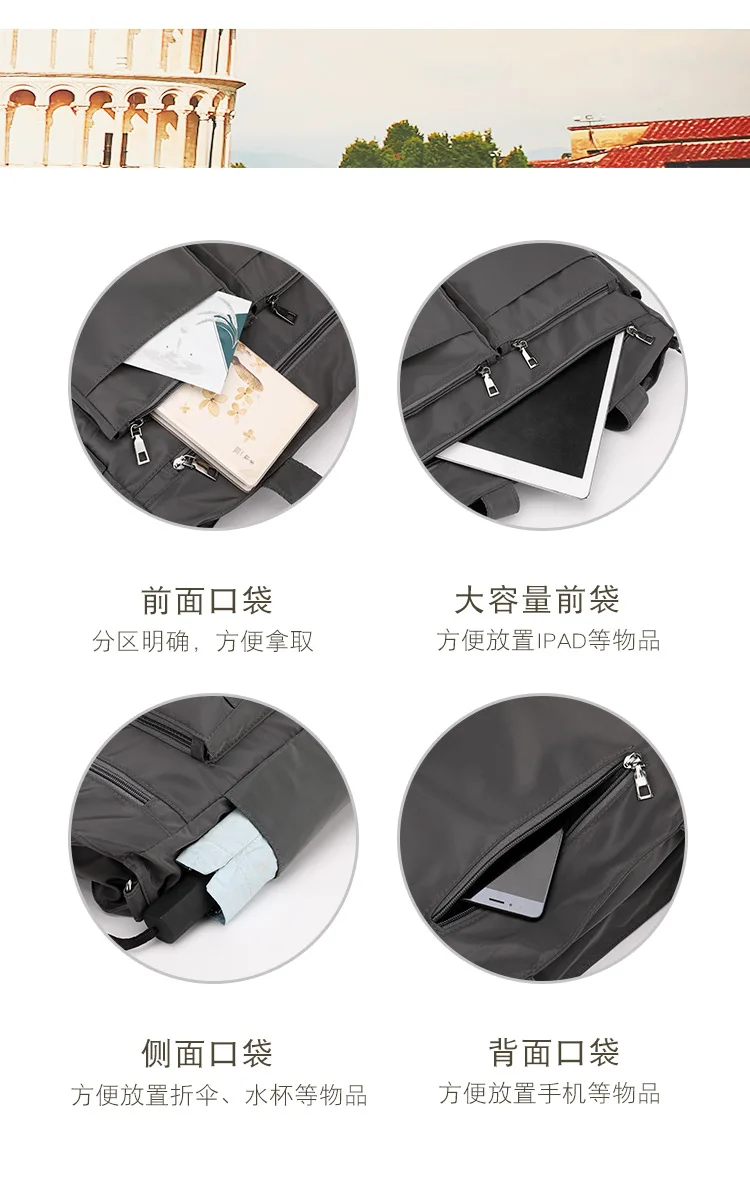 前面口袋
分区明确，方便拿取

大容量前袋
方便放置IPAD等物品

侧面口袋
方便放置折伞、水杯等物品

背面口袋
方便放置手机等物品