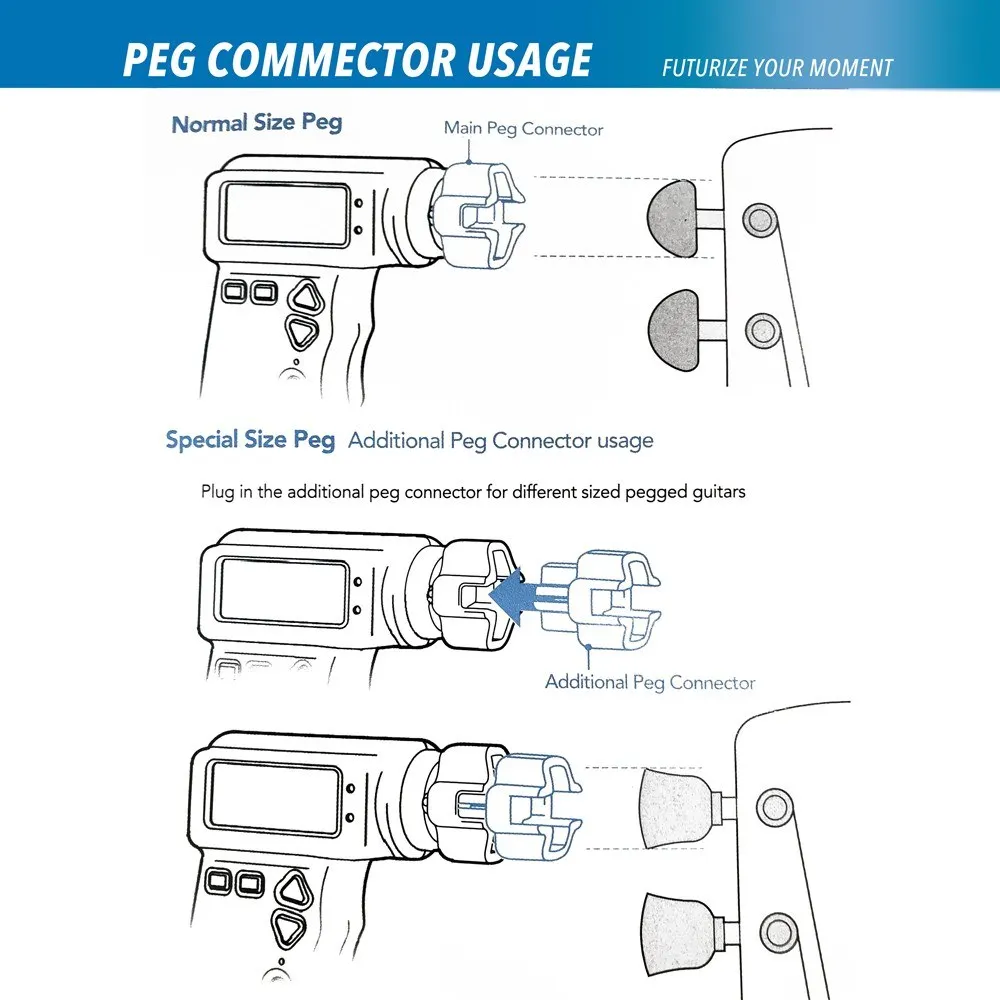 PEG COMMECTOR USAGE

FUTURIZE YOUR MOMENT

Normal Size Peg

Main Peg Connector

Special Size Peg Additional Peg Connector usage

Plug in the additional peg connector for different sized pegged guitars

Additional Peg Connector