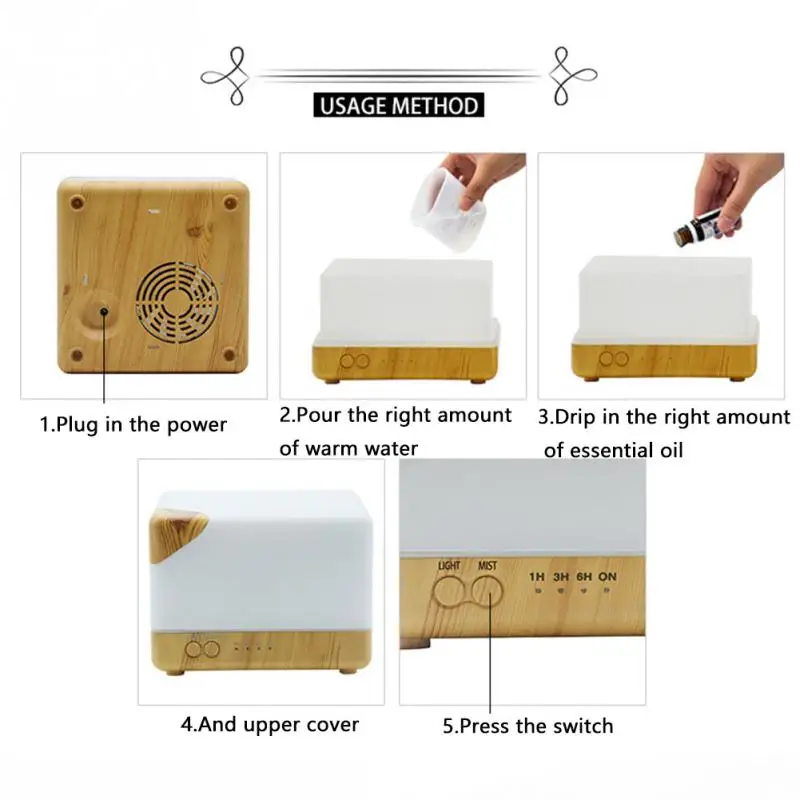 USAGE METHOD

1.Plug in the power

2.Pour the right amount of warm water

3.Drip in the right amount of essential oil

4.And upper cover

LIGHT MIST

1H 3H 6H ON

5.Press the switch