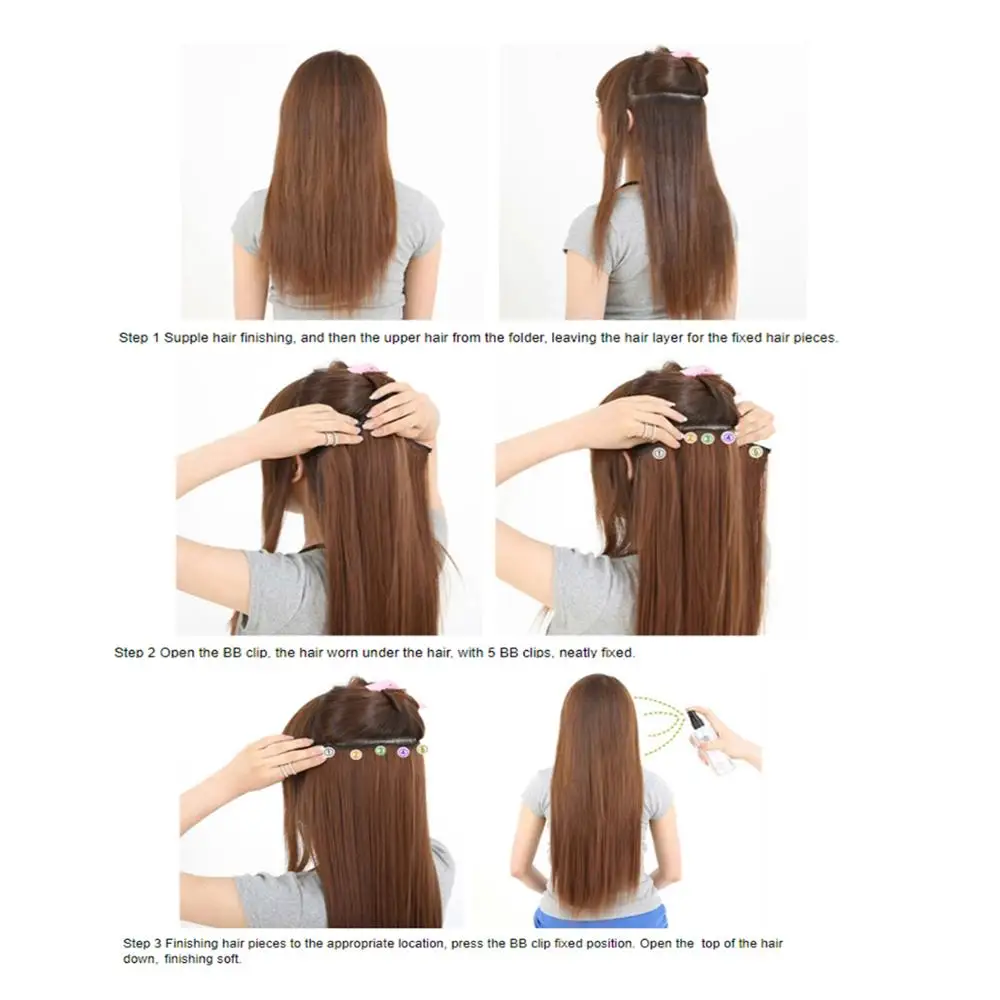 Step 1 Supple hair finishing, and then the upper hair from the folder, leaving the hair layer for the fixed hair pieces.

1 2 3 4 5

Step 2 Open the BB clip, the hair worn under the hair, with 5 BB clips, neatly fixed.

1 2 3 4 5

Step 3 Finishing hair pieces to the appropriate location, press the BB clip fixed position. Open the top of the hair down, finishing soft.