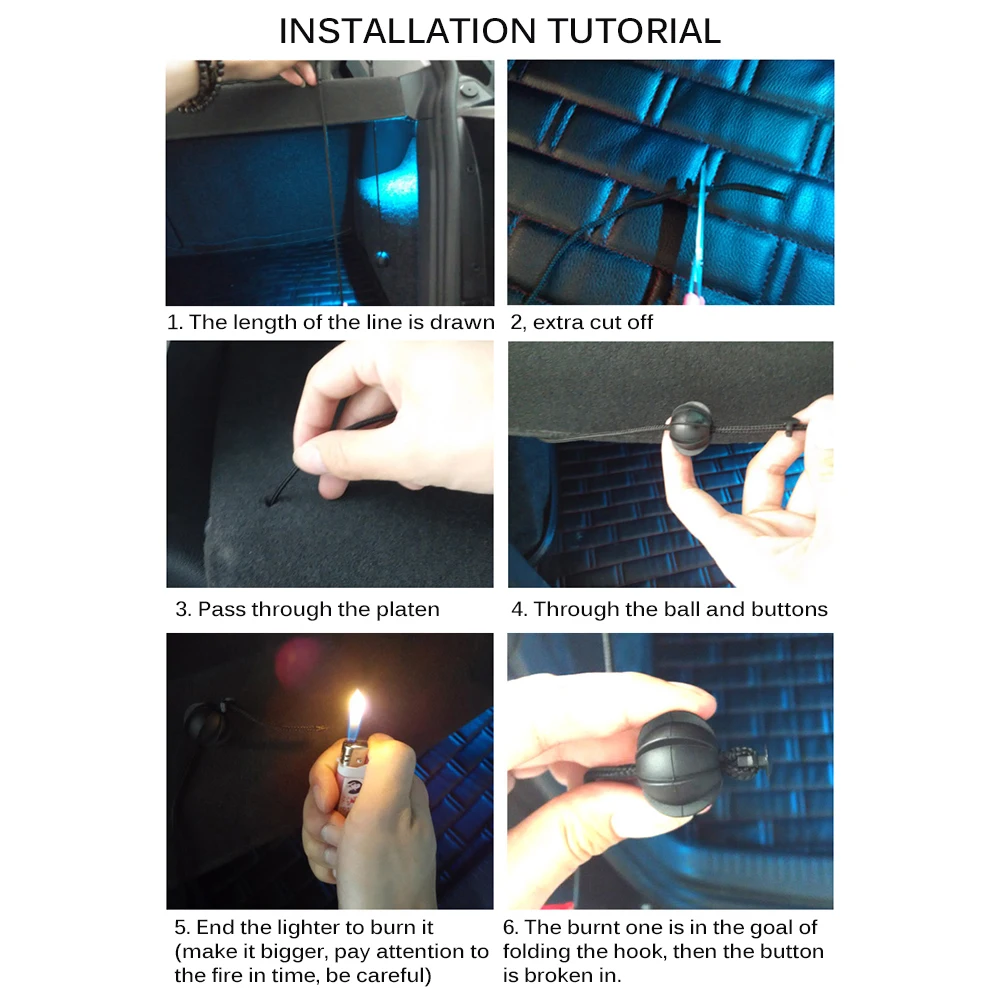 INSTALLATION TUTORIAL

1. The length of the line is drawn

2, extra cut off

3. Pass through the platen

4. Through the ball and buttons

5. End the lighter to burn it (make it bigger, pay attention to the fire in time, be careful)

6. The burnt one is in the goal of folding the hook, then the button is broken in.