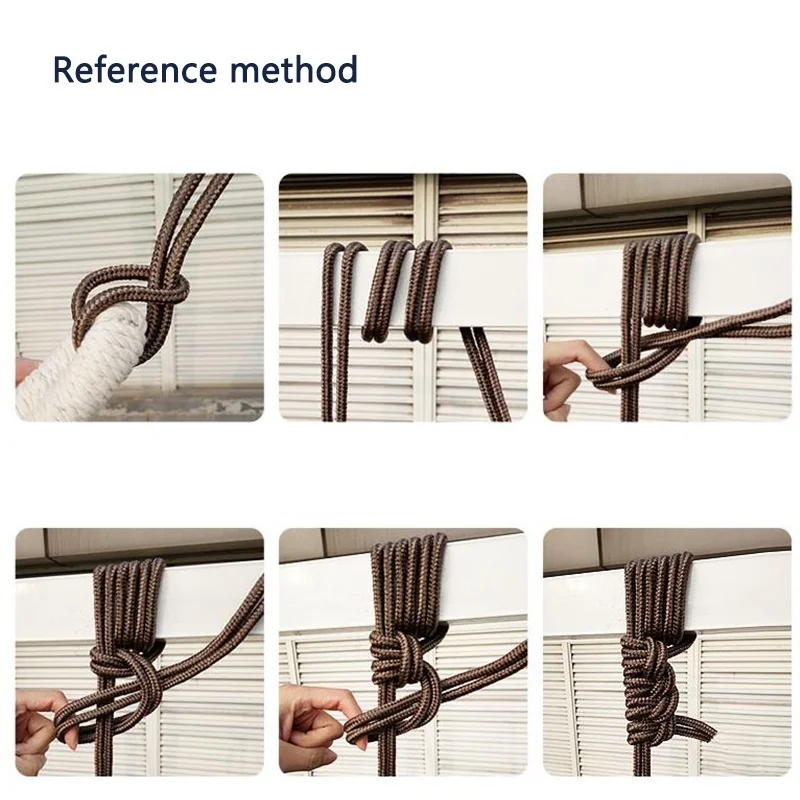 Reference method