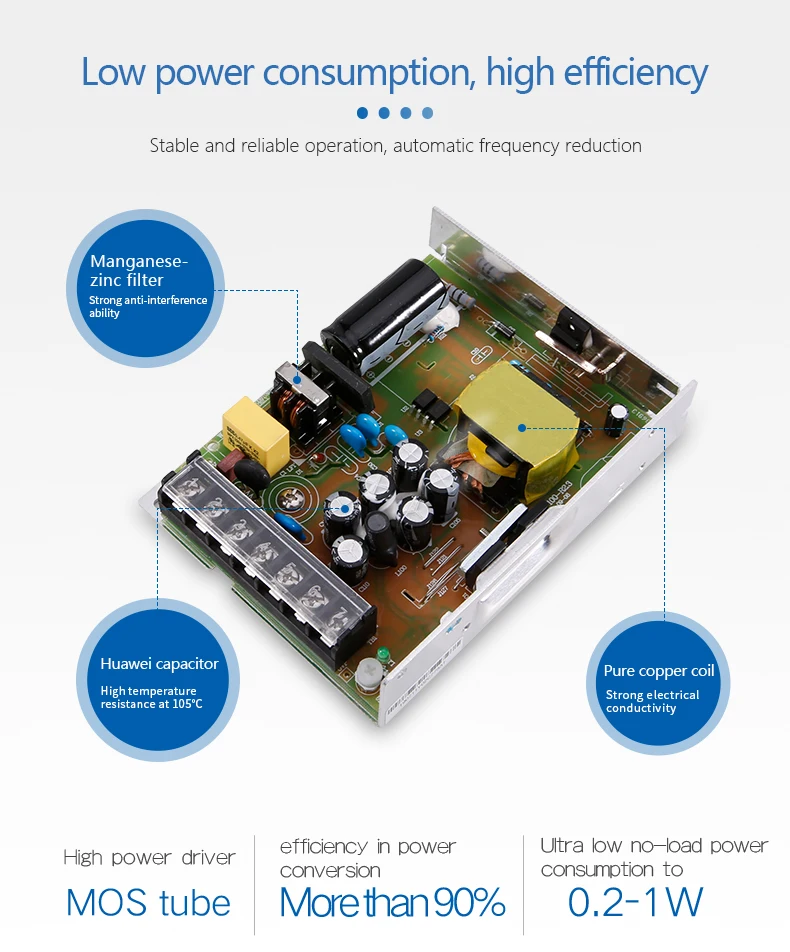 Low power consumption, high efficiency

Stable and reliable operation, automatic frequency reduction

Manganese-zinc filter
Strong anti-interference ability

Huawei capacitor
High temperature resistance at 105°C

Pure copper coil
Strong electrical conductivity

High power driver
MOS tube

efficiency in power conversion
More than 90%

Ultra low no-load power consumption to
0.2-1W