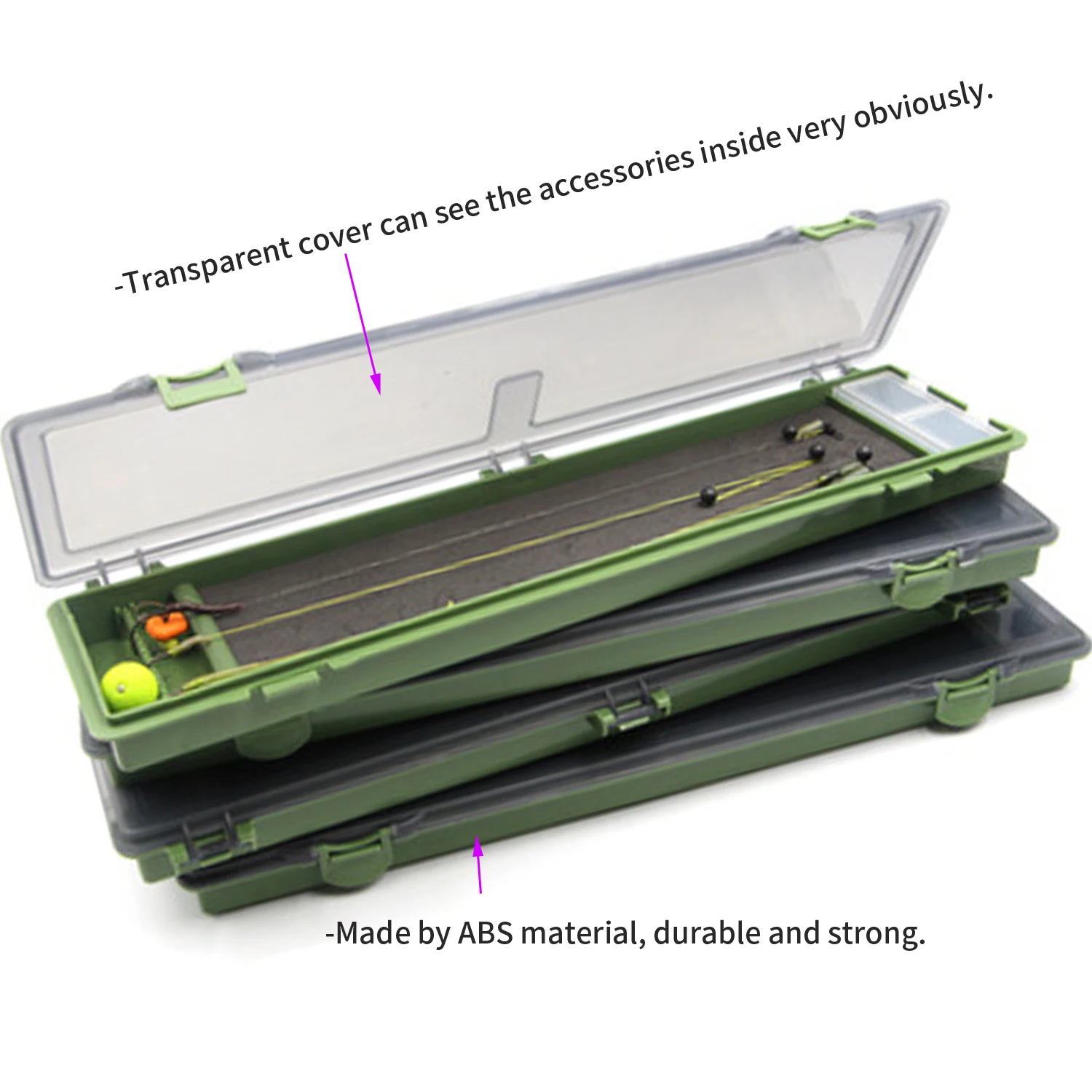 -Transparent cover can see the accessories inside very obviously.

-Made by ABS material, durable and strong.