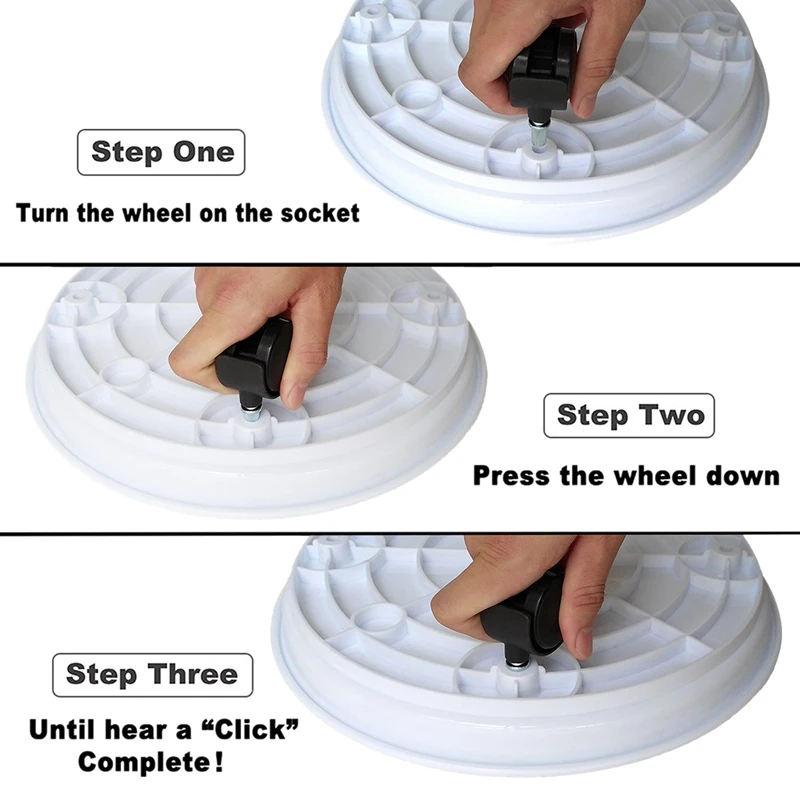 Step One

Turn the wheel on the socket

Step Two

Press the wheel down

Step Three

Until hear a "Click"
Complete!