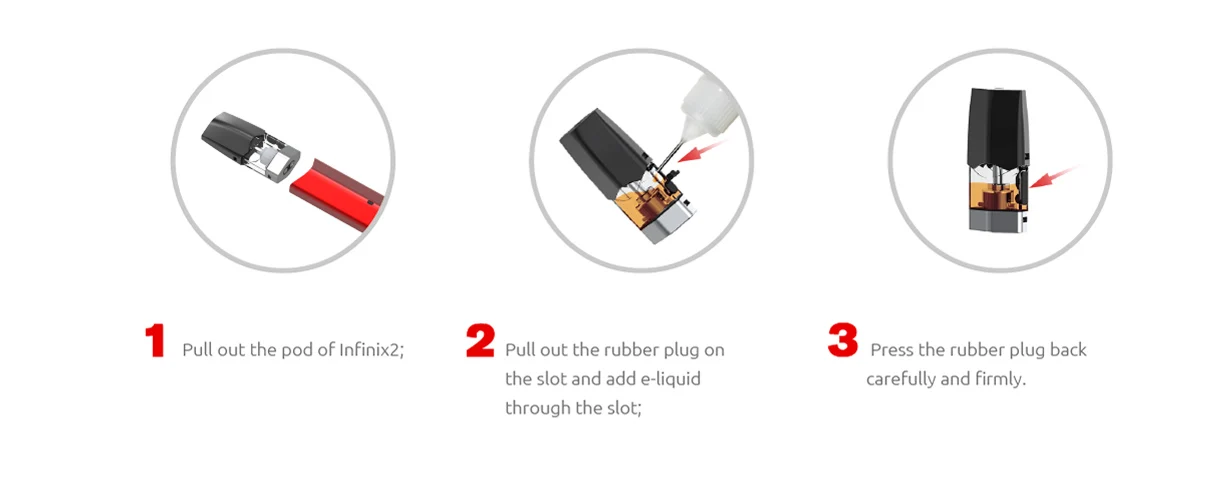 1 Pull out the pod of Infinix2;

2 Pull out the rubber plug on the slot and add e-liquid through the slot;

3 Press the rubber plug back carefully and firmly.