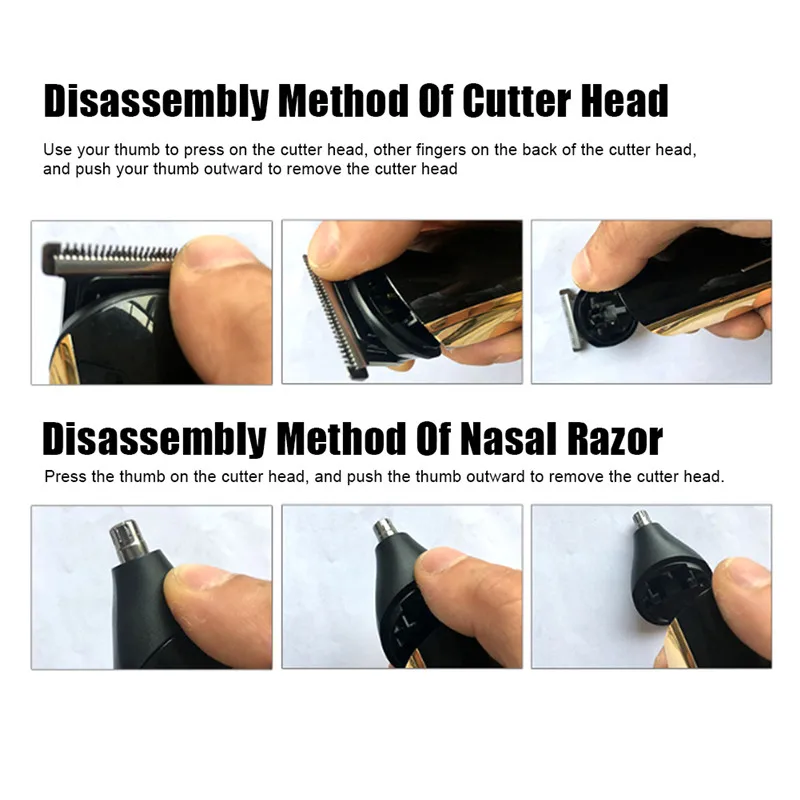 Disassembly Method Of Cutter Head

Use your thumb to press on the cutter head, other fingers on the back of the cutter head, and push your thumb outward to remove the cutter head

Disassembly Method Of Nasal Razor

Press the thumb on the cutter head, and push the thumb outward to remove the cutter head.