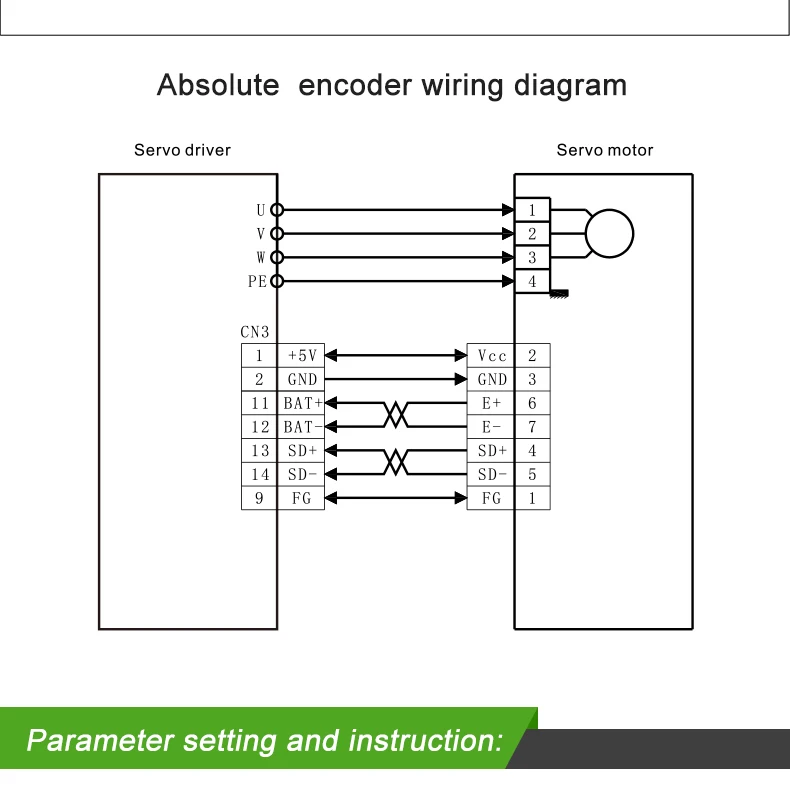 Absolute encoder wiring diagram

Servo driver

Servo motor

U
V
W
PE

1
2
3
4

CN3

| 1 | +5V |
|---|---|
| 2 | GND |
| 11 | BAT+ |
| 12 | BAT- |
| 13 | SD+ |
| 14 | SD- |
| 9 | FG |

| Vcc | 2 |
|---|---|
| GND | 3 |
| E+ | 6 |
| E- | 7 |
| SD+ | 4 |
| SD- | 5 |
| FG | 1 |

Parameter setting and instruction: