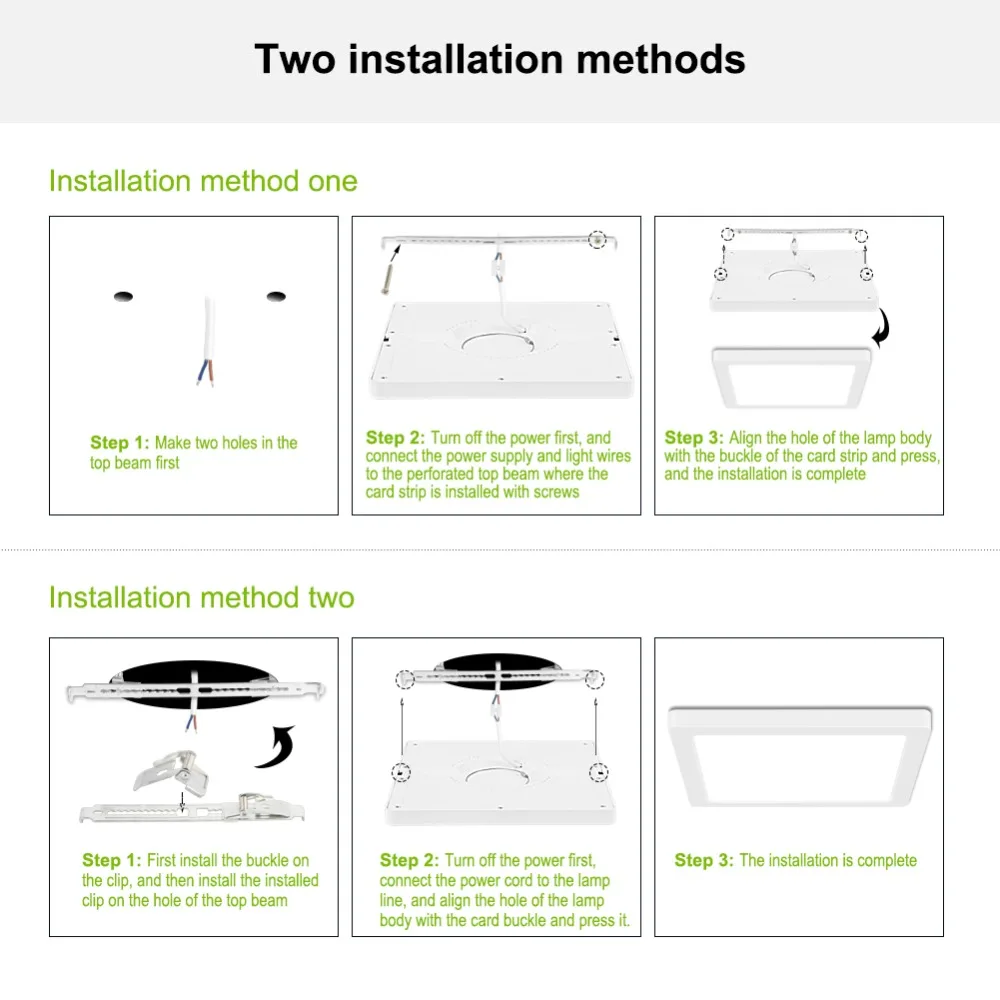 Two installation methods

Installation method one

Step 1: Make two holes in the top beam first

Step 2: Turn off the power first, and connect the power supply and light wires to the perforated top beam where the card strip is installed with screws

Step 3: Align the hole of the lamp body with the buckle of the card strip and press, and the installation is complete

Installation method two

Step 1: First install the buckle on the clip, and then install the installed clip on the hole of the top beam

Step 2: Turn off the power first, connect the power cord to the lamp line, and align the hole of the lamp body with the card buckle and press it.

Step 3: The installation is complete