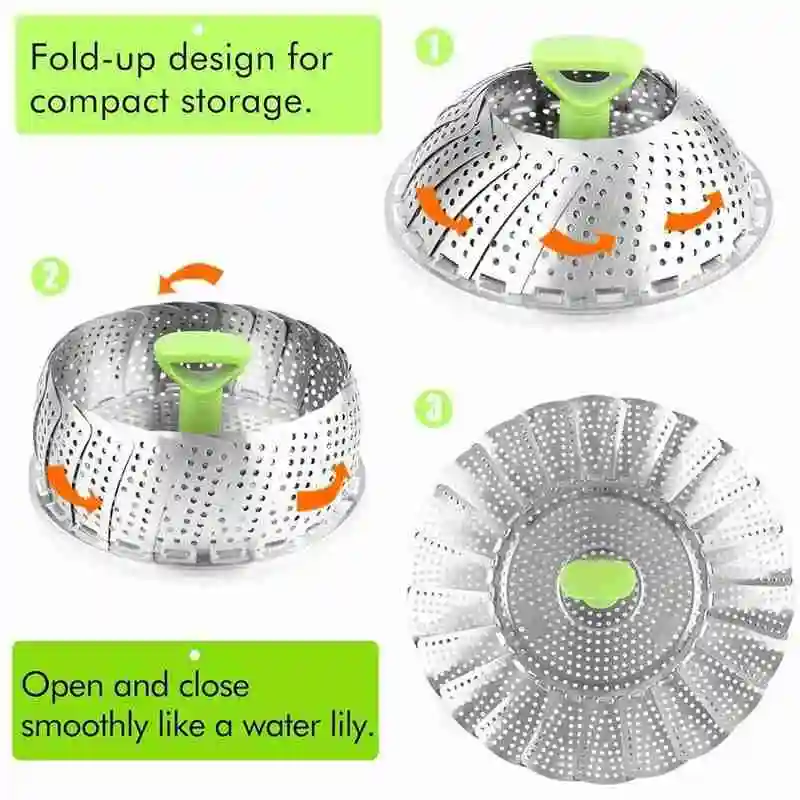 Fold-up design for compact storage.

1

2

3

Open and close smoothly like a water lily.