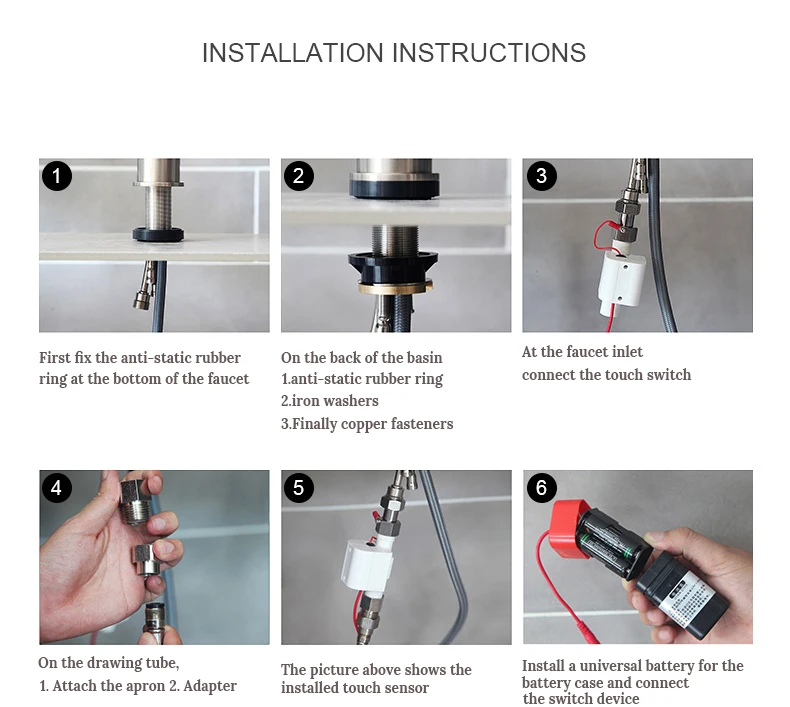 INSTALLATION INSTRUCTIONS

1

First fix the anti-static rubber ring at the bottom of the faucet

2

On the back of the basin
1.anti-static rubber ring
2.iron washers
3.Finally copper fasteners

3

At the faucet inlet
connect the touch switch

4

On the drawing tube,
1. Attach the apron 2. Adapter

5

The picture above shows the installed touch sensor

6

Install a universal battery for the battery case and connect the switch device