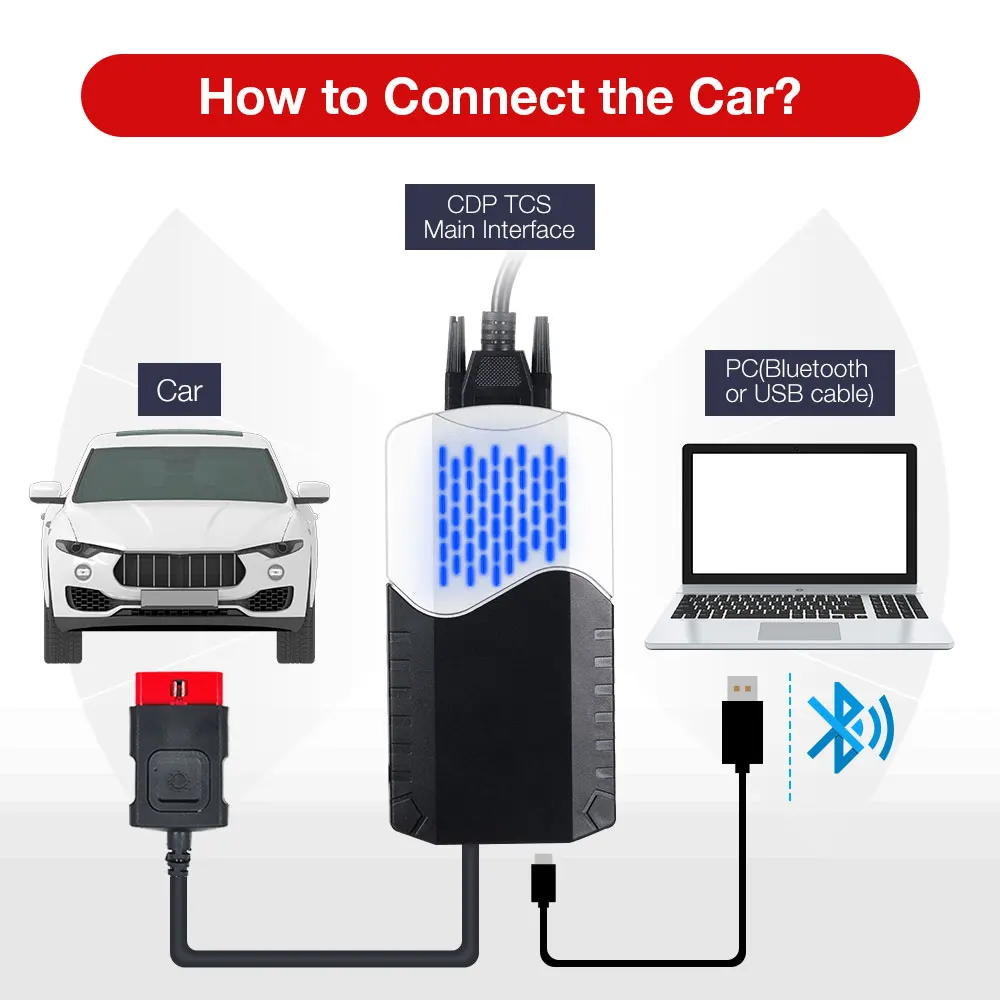 How to Connect the Car?

CDP TCS
Main Interface

Car

PC(Bluetooth
or USB cable)