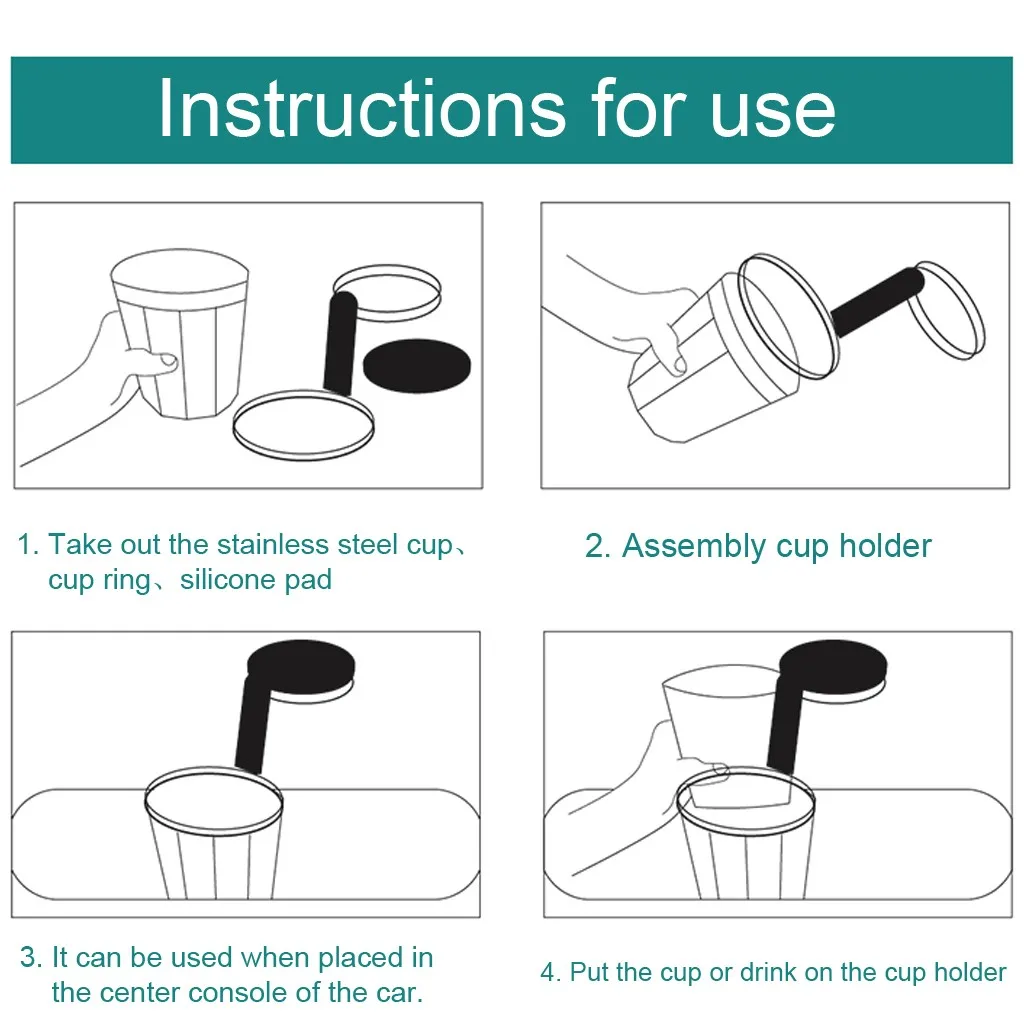 Instructions for use

1. Take out the stainless steel cup、cup ring、silicone pad

2. Assembly cup holder

3. It can be used when placed in the center console of the car.

4. Put the cup or drink on the cup holder