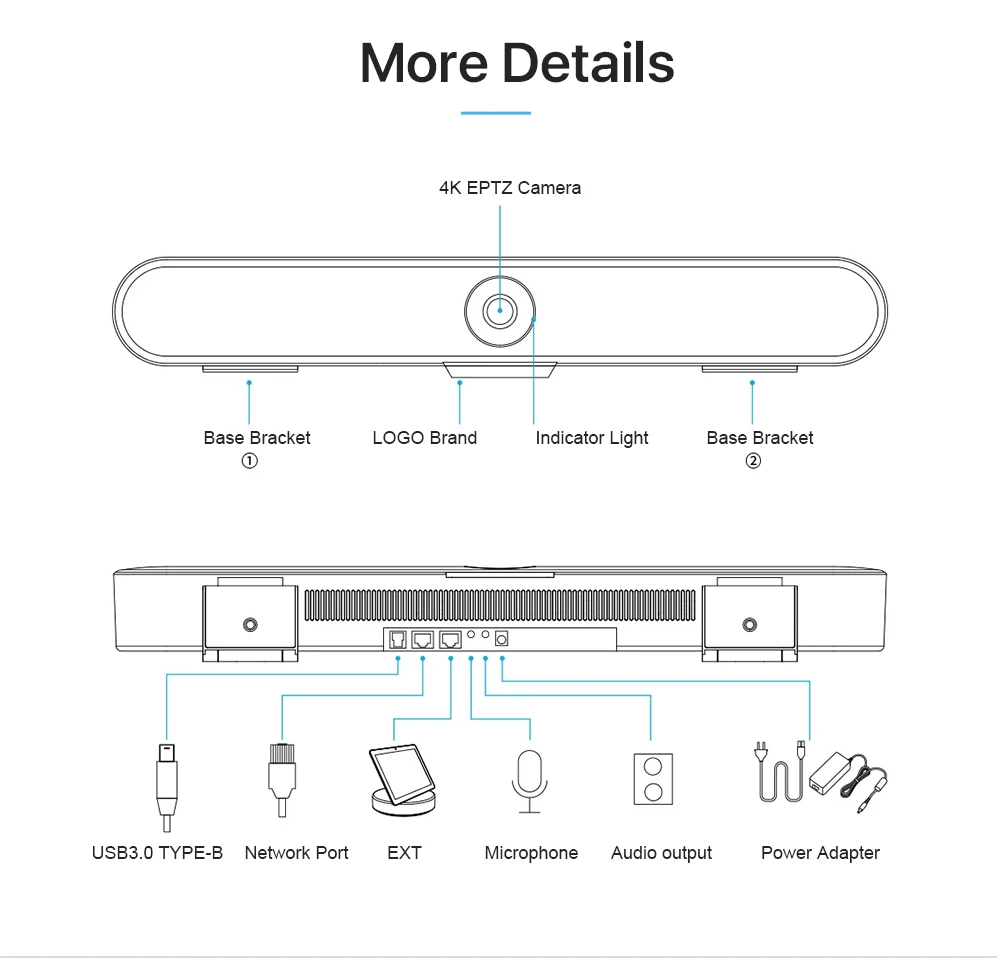 More Details

4K EPTZ Camera

Base Bracket
①

LOGO Brand

Indicator Light

Base Bracket
②

USB3.0 TYPE-B

Network Port

EXT

Microphone

Audio output

Power Adapter