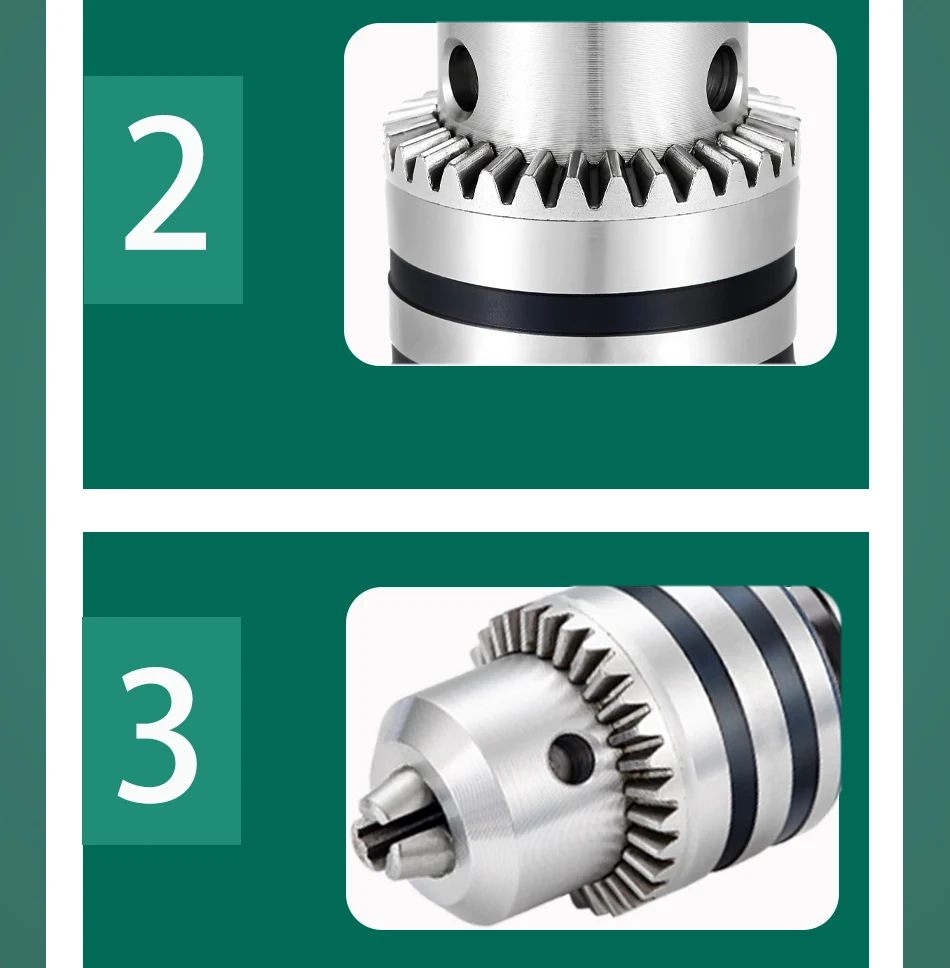 2

3