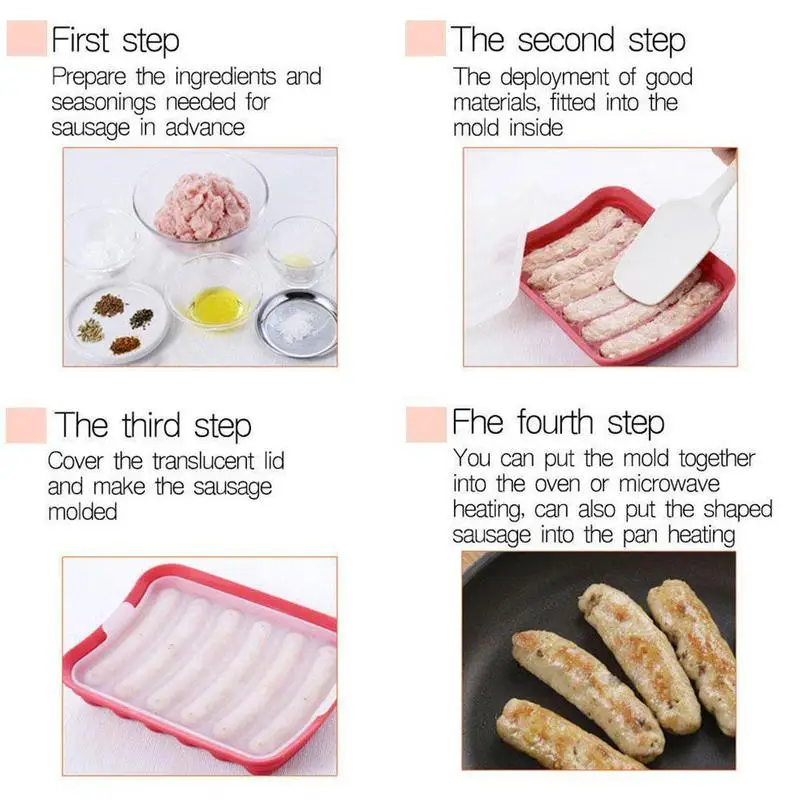 First step
Prepare the ingredients and seasonings needed for sausage in advance

The second step
The deployment of good materials, fitted into the mold inside

The third step
Cover the translucent lid and make the sausage molded

Fhe fourth step
You can put the mold together into the oven or microwave heating, can also put the shaped sausage into the pan heating