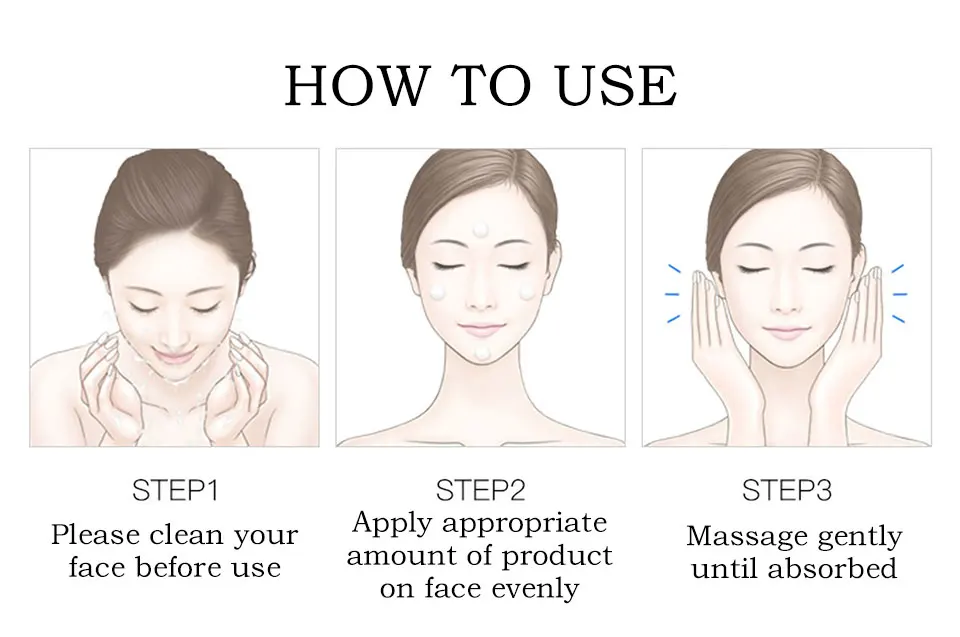 HOW TO USE

STEP1
Please clean your face before use

STEP2
Apply appropriate amount of product on face evenly

STEP3
Massage gently until absorbed