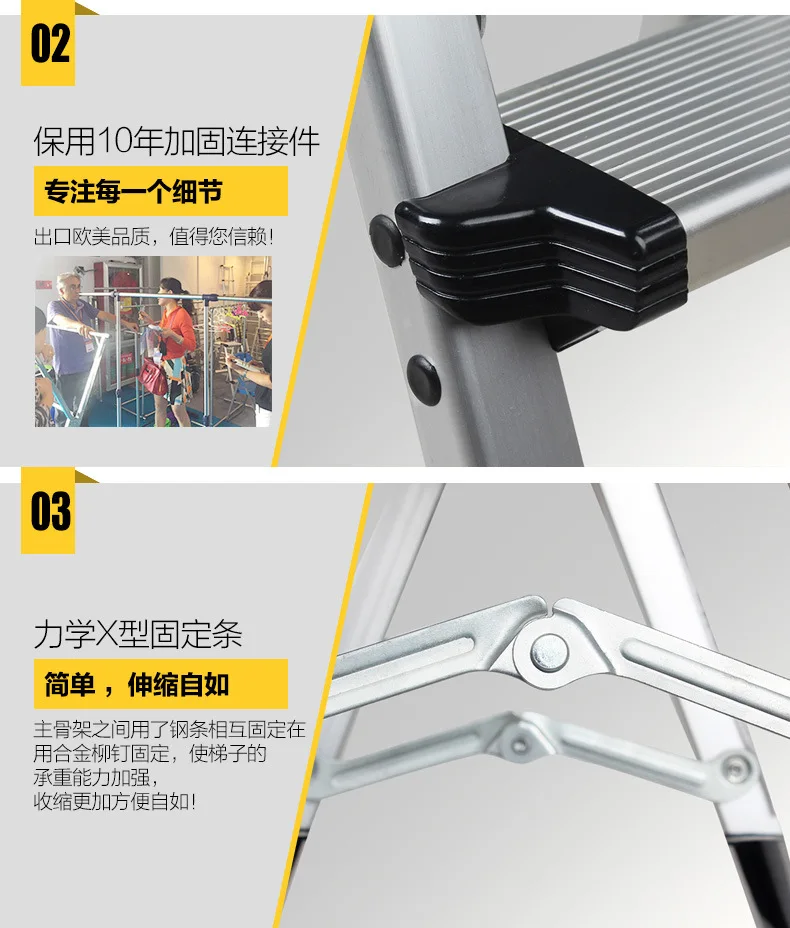 02

保用10年加固连接件

专注每一个细节

出口欧美品质，值得您信赖！

03

力学X型固定条

简单，伸缩自如

主骨架之间用了钢条相互固定在用合金柳钉固定，使梯子的承重能力加强，收缩更加方便自如！