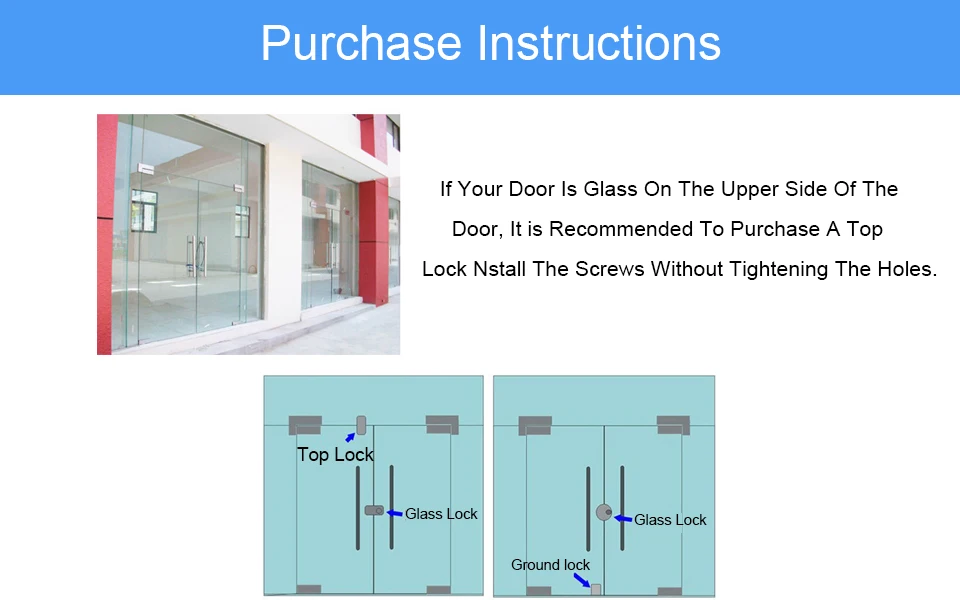 Purchase Instructions

If Your Door Is Glass On The Upper Side Of The Door, It is Recommended To Purchase A Top Lock Nstall The Screws Without Tightening The Holes.

Top Lock

Glass Lock

Glass Lock

Ground lock