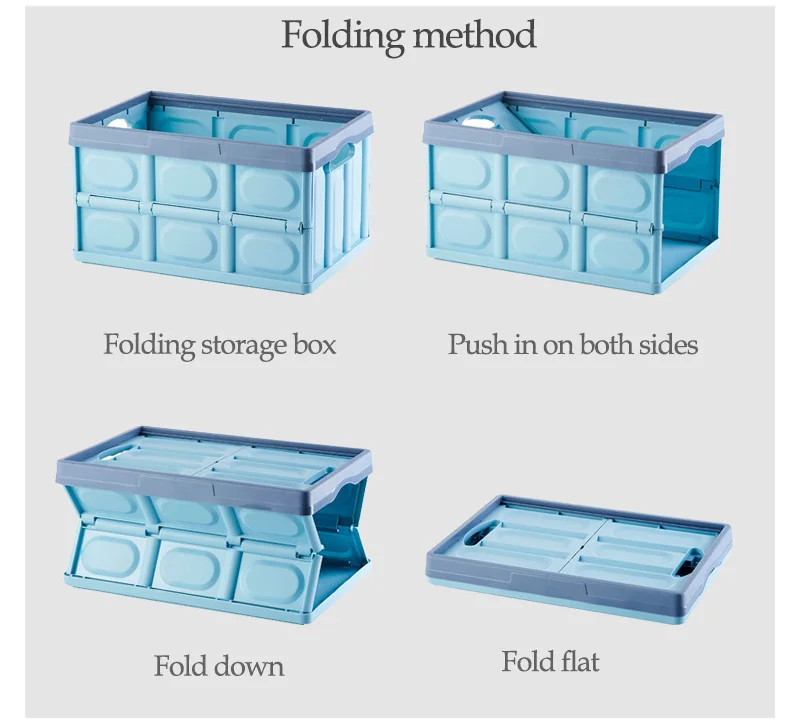 Folding method

Folding storage box

Push in on both sides

Fold down

Fold flat