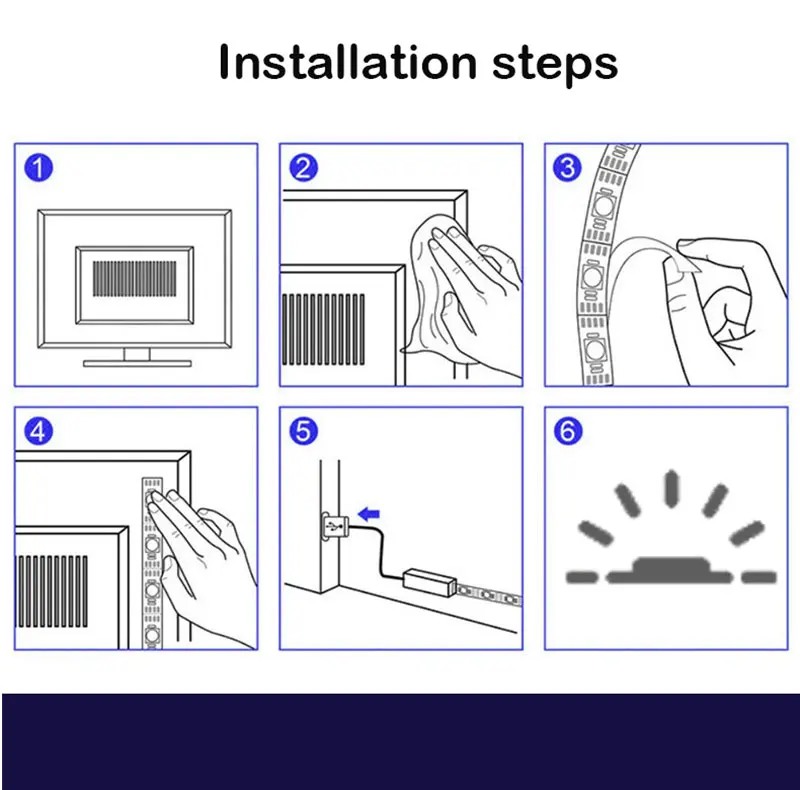 Installation steps

1

2

3

4

5

6