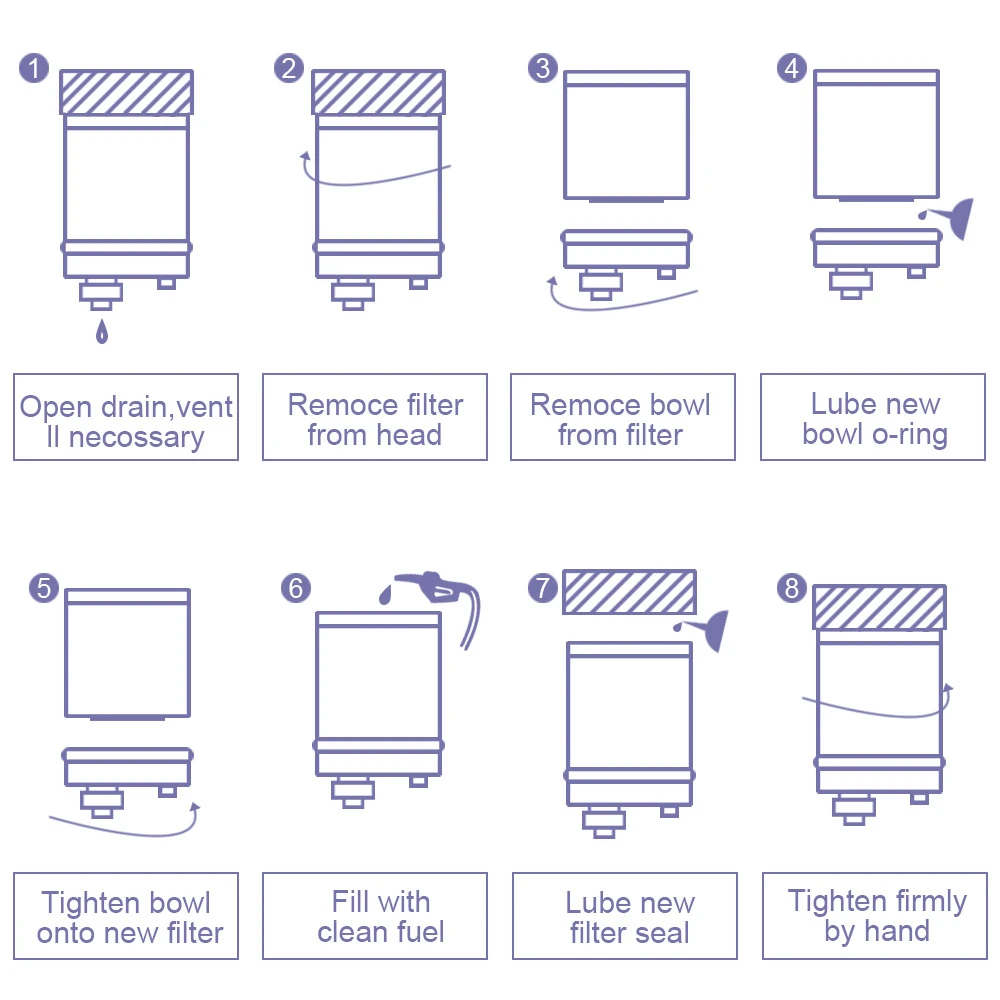 1

Open drain,vent ll necossary

2

Remoce filter from head

3

Remoce bowl from filter

4

Lube new bowl o-ring

5

Tighten bowl onto new filter

6

Fill with clean fuel

7

Lube new filter seal

8

Tighten firmly by hand