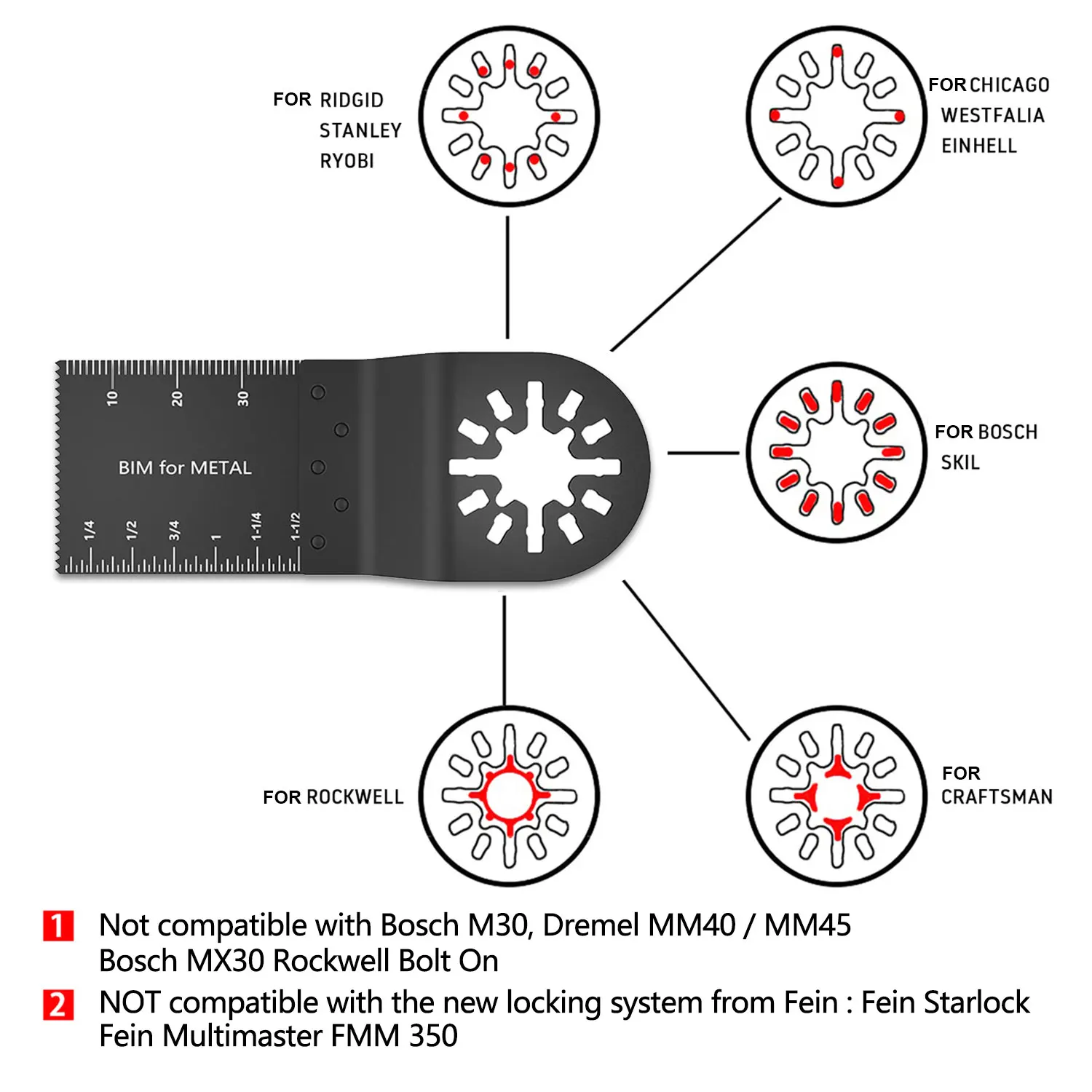 FOR RIDGID
STANLEY
RYOBI

FOR CHICAGO
WESTFALIA
EINHELL

10
20
30

BIM for METAL

1/4
1/2
3/4
1
1-1/4
1-1/2

FOR BOSCH
SKIL

FOR ROCKWELL

FOR
CRAFTSMAN

1 Not compatible with Bosch M30, Dremel MM40 / MM45 Bosch MX30 Rockwell Bolt On

2 NOT compatible with the new locking system from Fein : Fein Starlock Fein Multimaster FMM 350