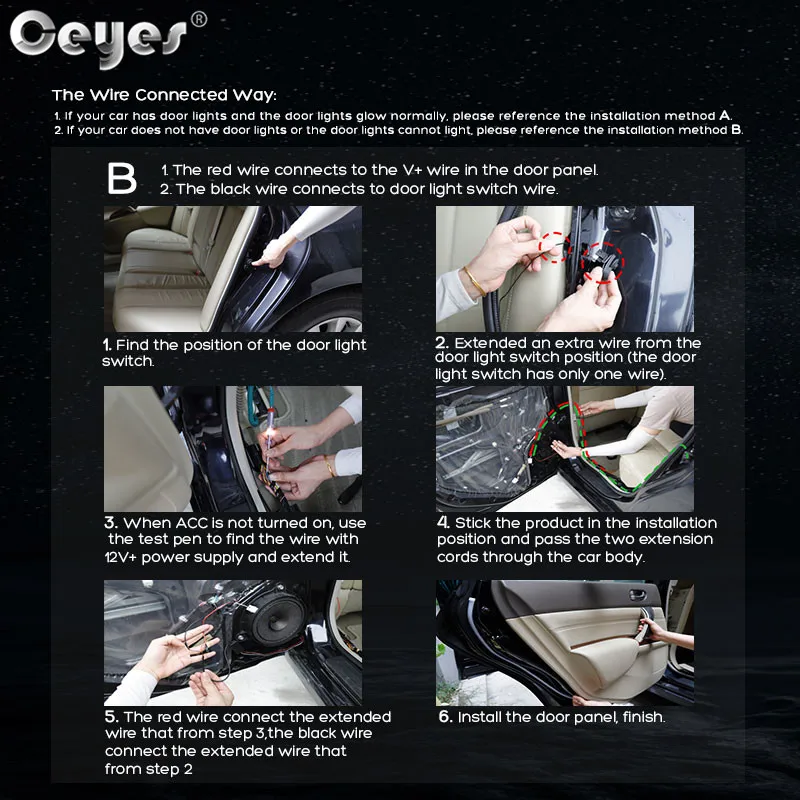 Ceyes®

The Wire Connected Way:
1. If your car has door lights and the door lights glow normally, please reference the installation method A.
2. If your car does not have door lights or the door lights cannot light, please reference the installation method B.

B
1. The red wire connects to the V+ wire in the door panel.
2. The black wire connects to door light switch wire.

1. Find the position of the door light switch.

2. Extended an extra wire from the door light switch position (the door light switch has only one wire).

3. When ACC is not turned on, use the test pen to find the wire with 12V+ power supply and extend it.

4. Stick the product in the installation position and pass the two extension cords through the car body.

5. The red wire connect the extended wire that from step 3,the black wire connect the extended wire that from step 2

6. Install the door panel, finish.