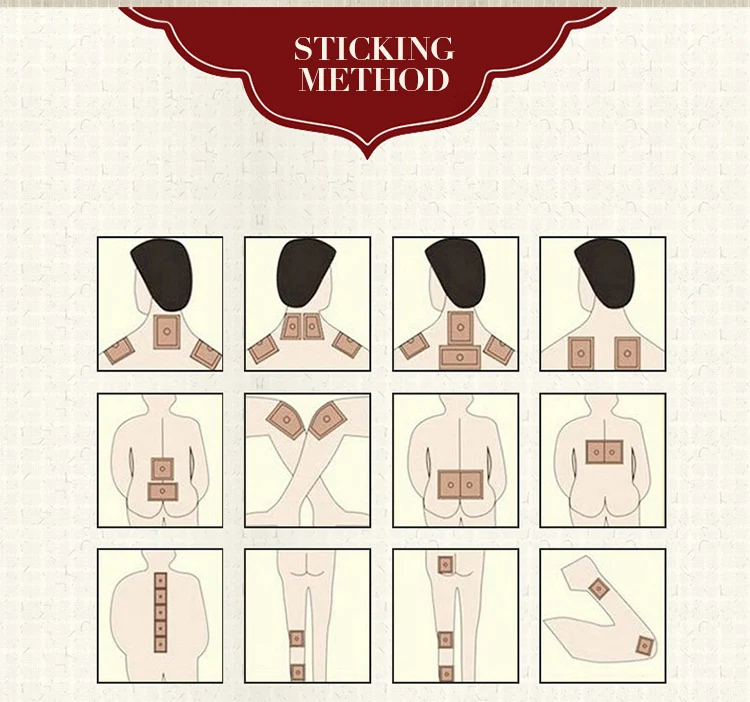 STICKING METHOD