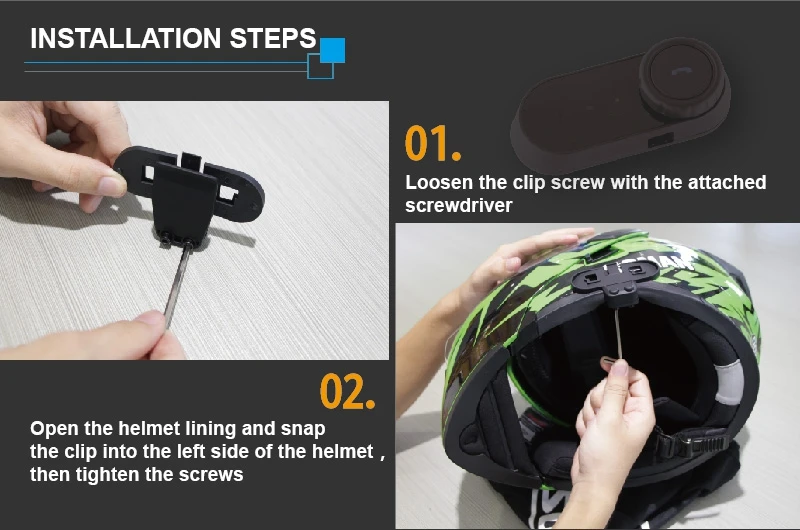 INSTALLATION STEPS

01.

Loosen the clip screw with the attached screwdriver

02.

Open the helmet lining and snap the clip into the left side of the helmet , then tighten the screws