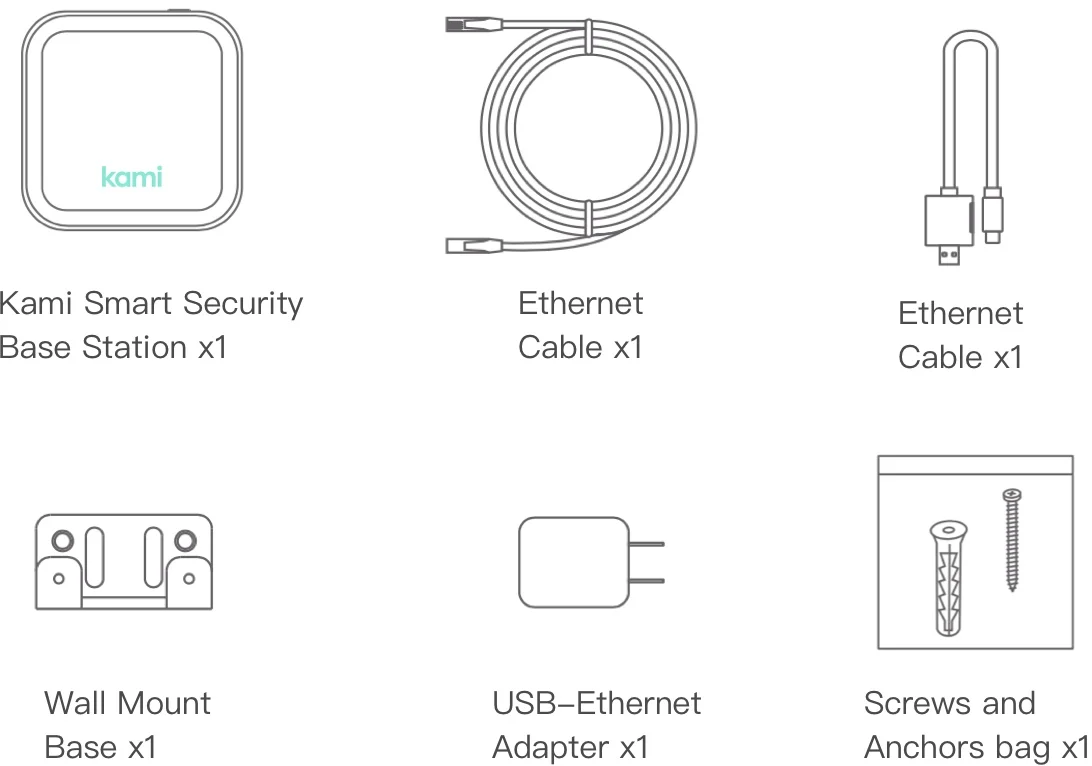 kami

Kami Smart Security Base Station x1

Ethernet Cable x1

Ethernet Cable x1

Wall Mount Base x1

USB-Ethernet Adapter x1

Screws and Anchors bag x1