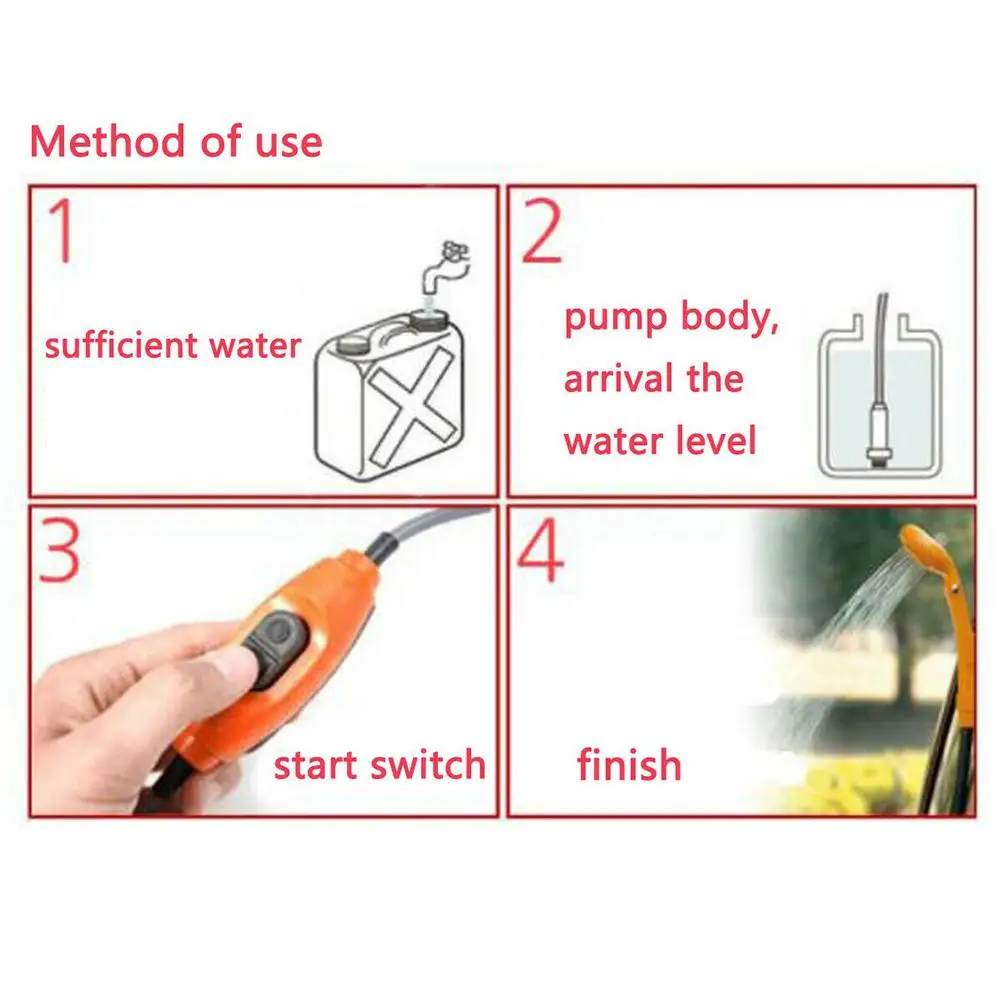 Method of use

1

sufficient water

2

pump body, arrival the water level

3

start switch

4

finish