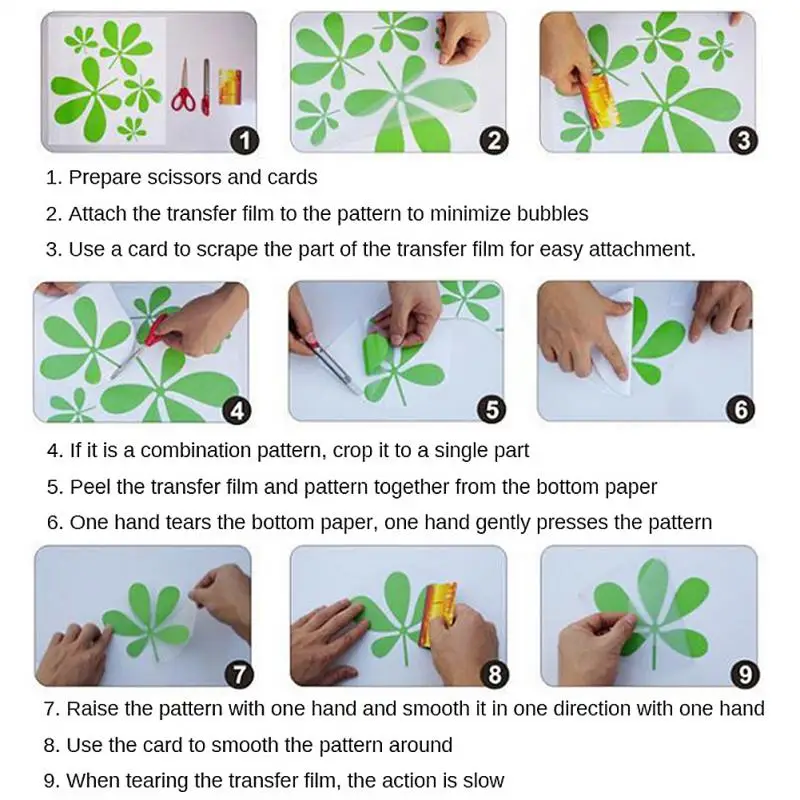 1

2

3

1. Prepare scissors and cards

2. Attach the transfer film to the pattern to minimize bubbles

3. Use a card to scrape the part of the transfer film for easy attachment.

4

5

6

4. If it is a combination pattern, crop it to a single part

5. Peel the transfer film and pattern together from the bottom paper

6. One hand tears the bottom paper, one hand gently presses the pattern

7

8

9

7. Raise the pattern with one hand and smooth it in one direction with one hand

8. Use the card to smooth the pattern around

9. When tearing the transfer film, the action is slow