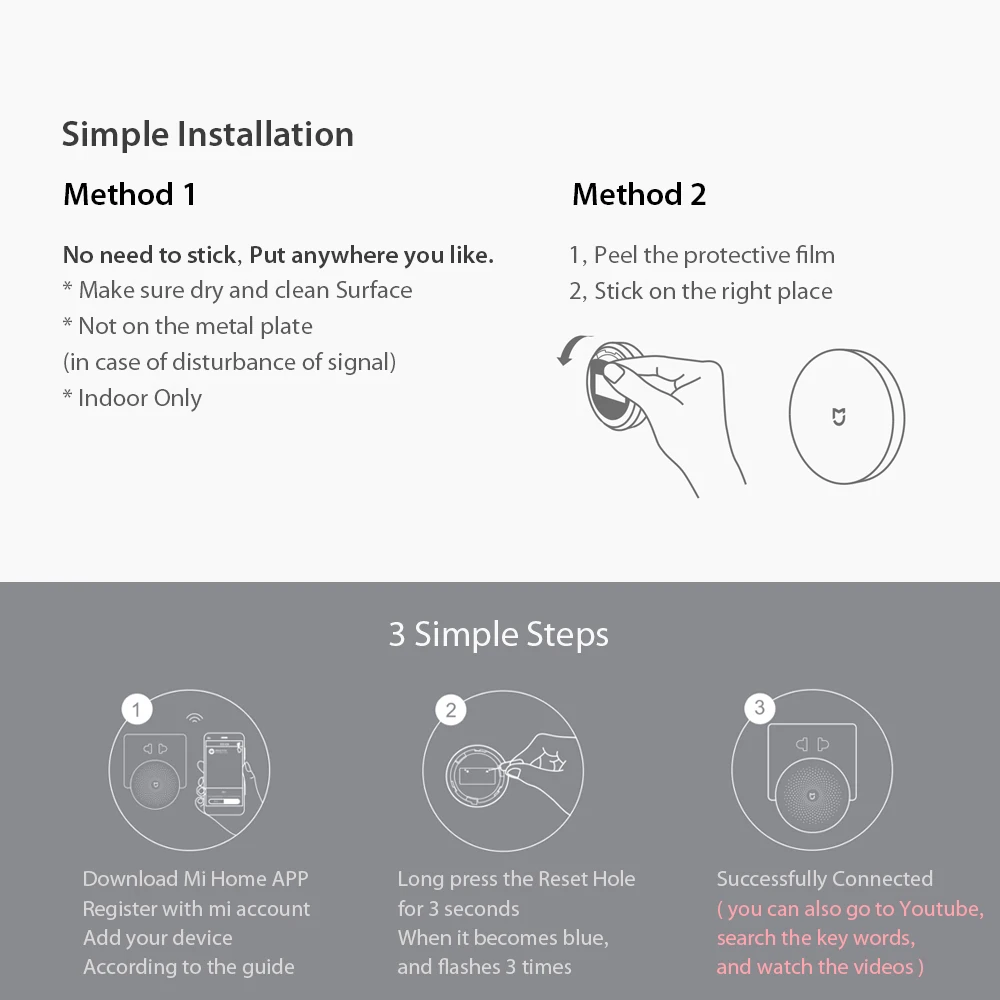 Simple Installation

Method 1

No need to stick, Put anywhere you like.
* Make sure dry and clean Surface
* Not on the metal plate
(in case of disturbance of signal)
* Indoor Only

Method 2

1, Peel the protective film
2, Stick on the right place

3 Simple Steps

1

Download Mi Home APP
Register with mi account
Add your device
According to the guide

2

Long press the Reset Hole
for 3 seconds
When it becomes blue,
and flashes 3 times

3

Successfully Connected
( you can also go to Youtube,
search the key words,
and watch the videos )