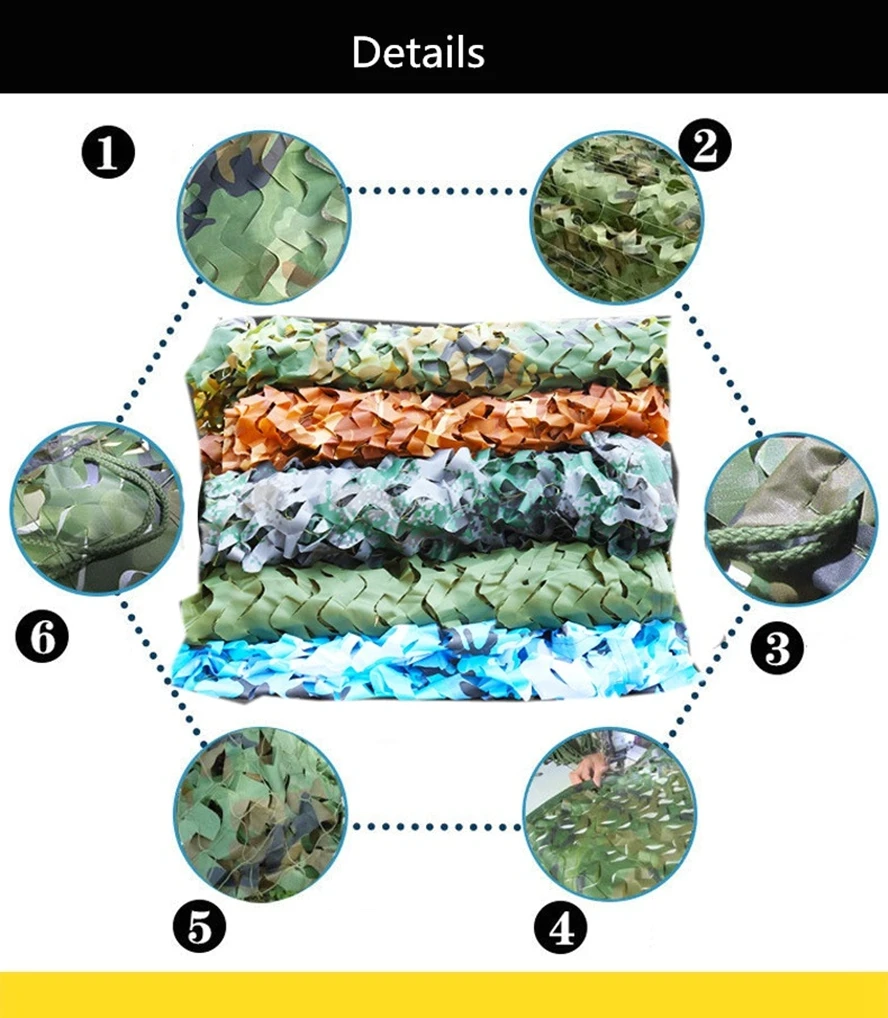 Details

1

2

6

3

5

4