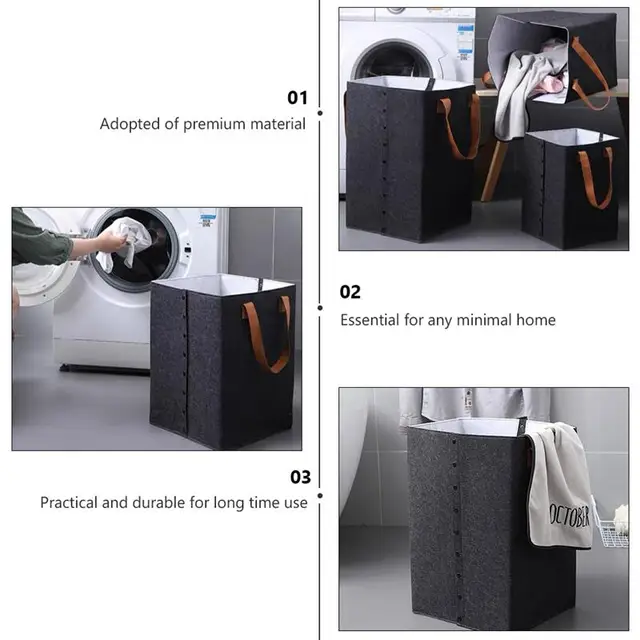 01
Adopted of premium material

02
Essential for any minimal home

03
Practical and durable for long time use

OCTOBER