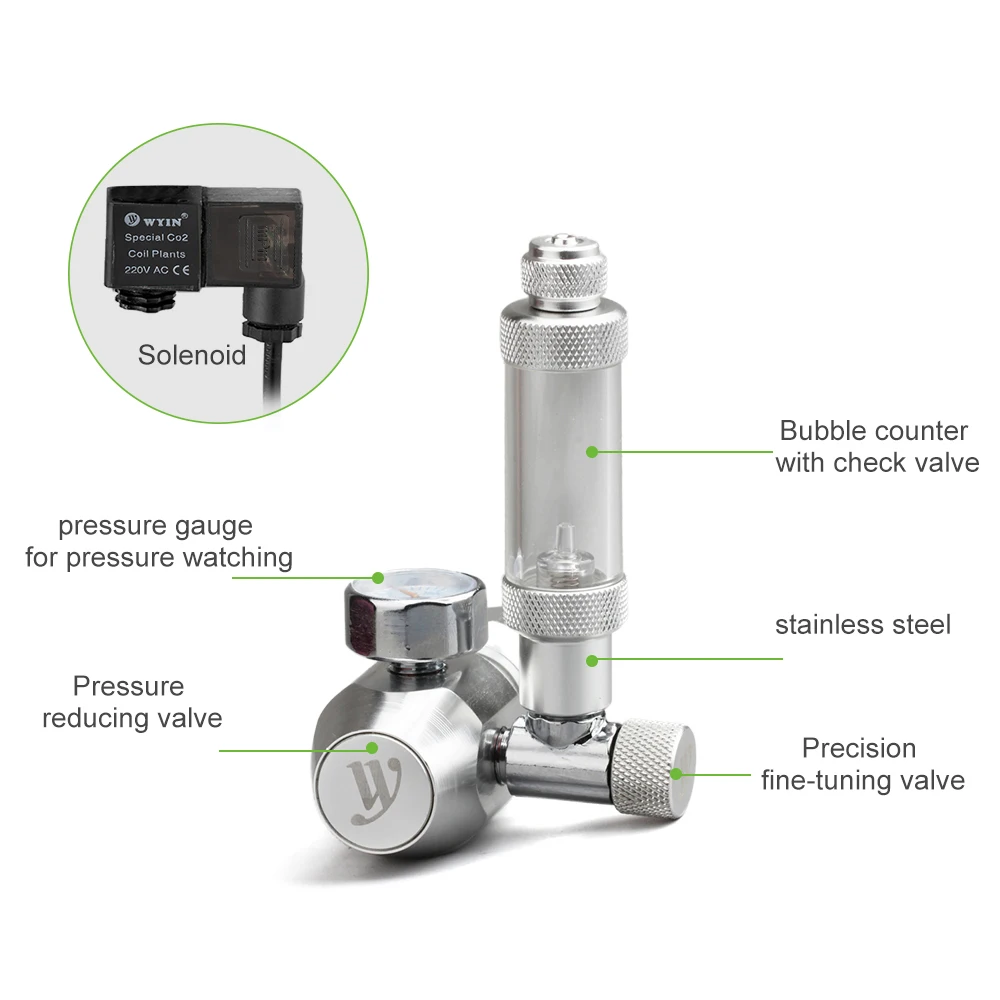 WYIN®
Special Co2
Coil Plants
220V AC CE

Solenoid

Bubble counter
with check valve

pressure gauge
for pressure watching

stainless steel

Pressure
reducing valve

Precision
fine-tuning valve