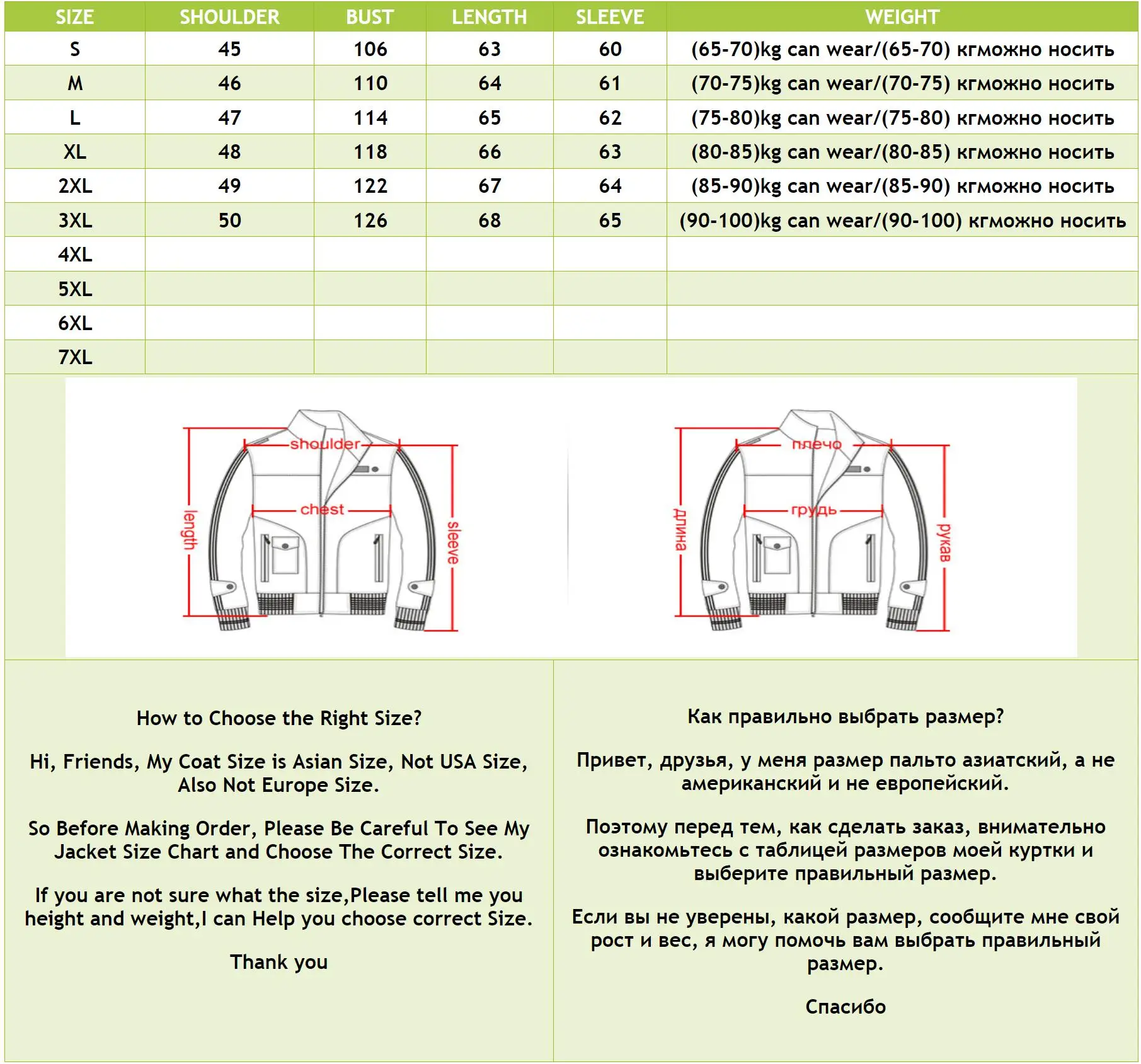 | SIZE | SHOULDER | BUST | LENGTH | SLEEVE | WEIGHT |
|---|---|---|---|---|---|
| S | 45 | 106 | 63 | 60 | (65-70)kg can wear/(65-70) кгможно носить |
| M | 46 | 110 | 64 | 61 | (70-75)kg can wear/(70-75) кгможно носить |
| L | 47 | 114 | 65 | 62 | (75-80)kg can wear/(75-80) кгможно носить |
| XL | 48 | 118 | 66 | 63 | (80-85)kg can wear/(80-85) кгможно носить |
| 2XL | 49 | 122 | 67 | 64 | (85-90)kg can wear/(85-90) кгможно носить |
| 3XL | 50 | 126 | 68 | 65 | (90-100)kg can wear/(90-100) кгможно носить |
| 4XL | | | | | |
| 5XL | | | | | |
| 6XL | | | | | |
| 7XL | | | | | |

shoulder
chest
length
sleeve

плечо
грудь
длина
рукав

How to Choose the Right Size?

Hi, Friends, My Coat Size is Asian Size, Not USA Size, Also Not Europe Size.

So Before Making Order, Please Be Careful To See My Jacket Size Chart and Choose The Correct Size.

If you are not sure what the size,Please tell me you height and weight,I can Help you choose correct Size.

Thank you

Как правильно выбрать размер?

Привет, друзья, у меня размер пальто азиатский, а не американский и не европейский.

Поэтому перед тем, как сделать заказ, внимательно ознакомьтесь с таблицей размеров моей куртки и выберите правильный размер.

Если вы не уверены, какой размер, сообщите мне свой рост и вес, я могу помочь вам выбрать правильный размер.

Спасибо