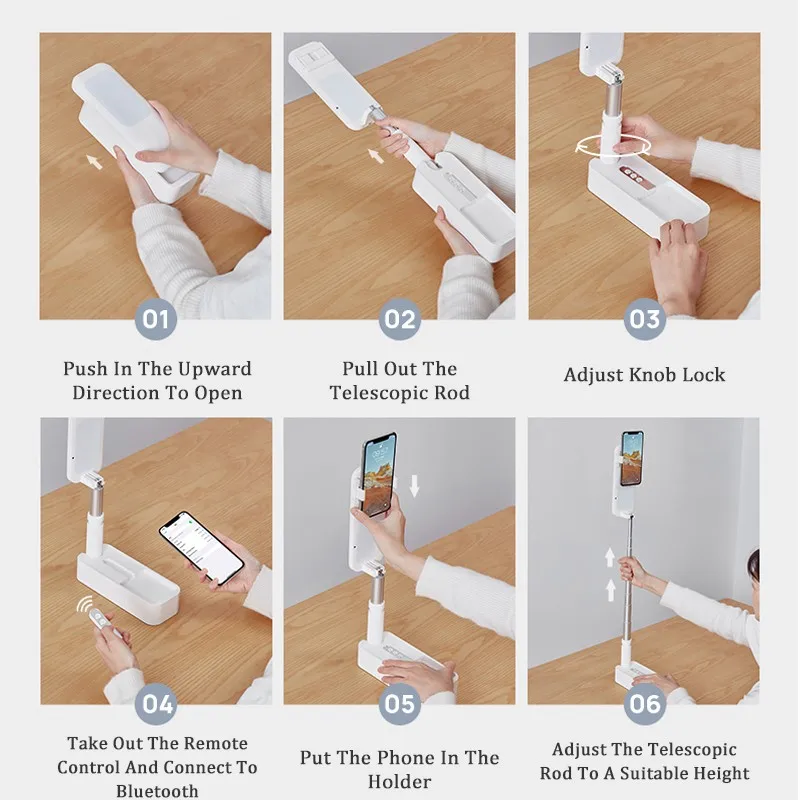 01

Push In The Upward Direction To Open

02

Pull Out The Telescopic Rod

03

Adjust Knob Lock

04

Take Out The Remote Control And Connect To Bluetooth

05

Put The Phone In The Holder

06

Adjust The Telescopic Rod To A Suitable Height