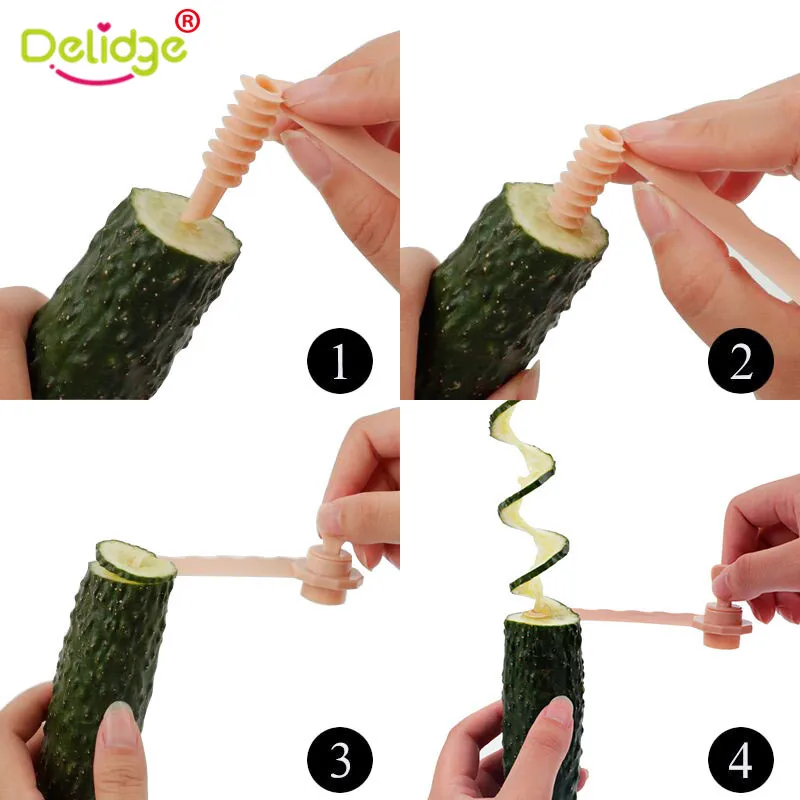 Delidge®

1

2

3

4