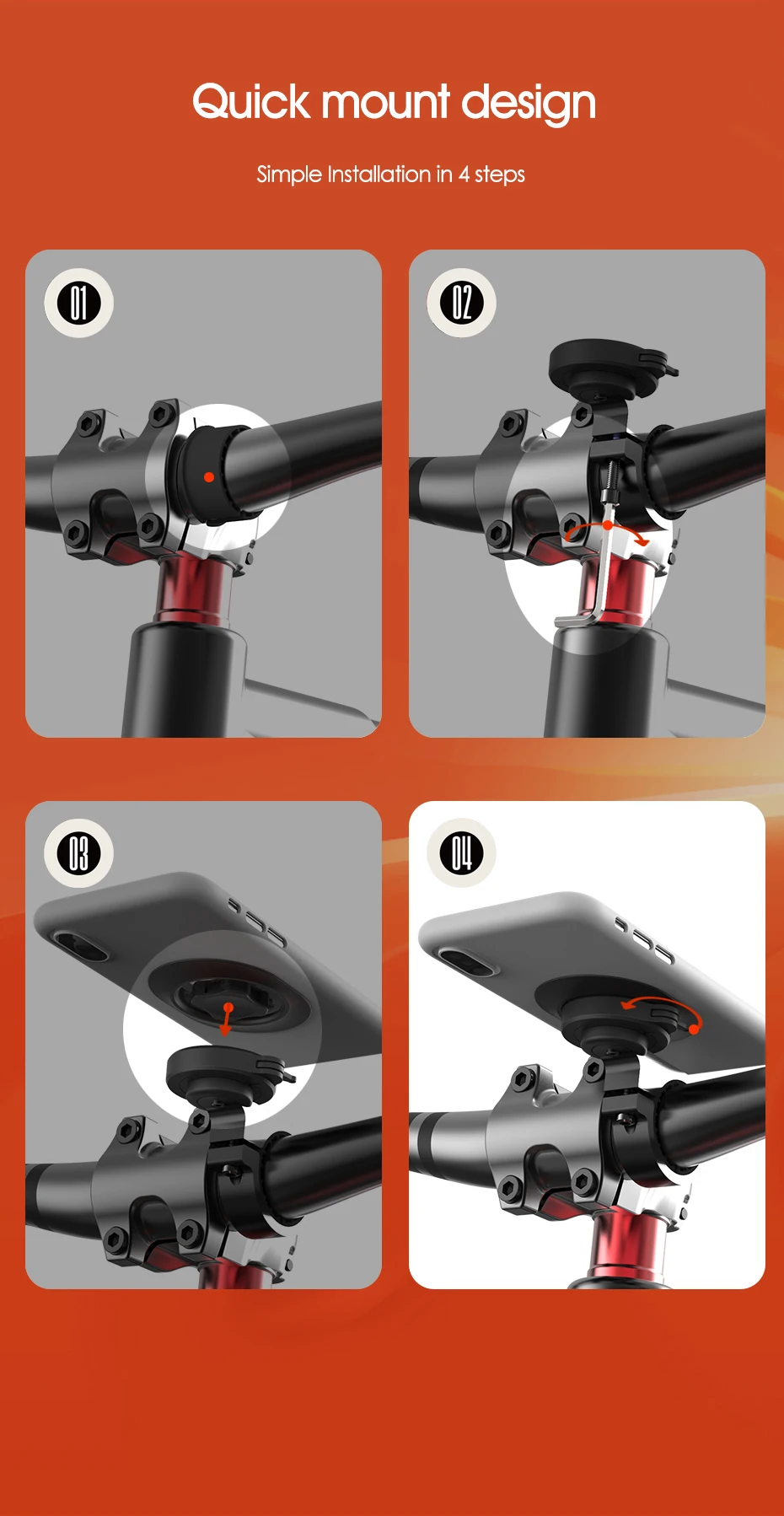 Quick mount design

Simple Installation in 4 steps

01

02

03

04