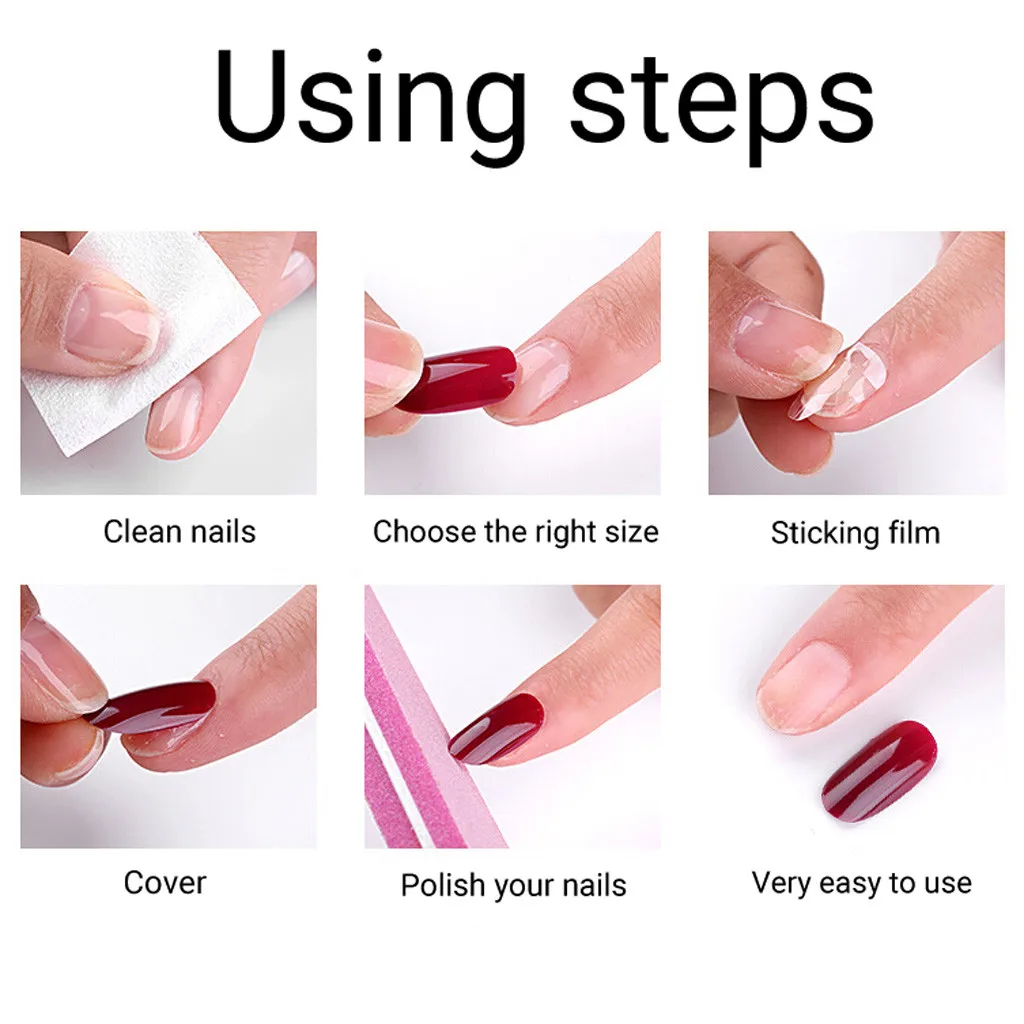 Using steps

Clean nails

Choose the right size

Sticking film

Cover

Polish your nails

Very easy to use