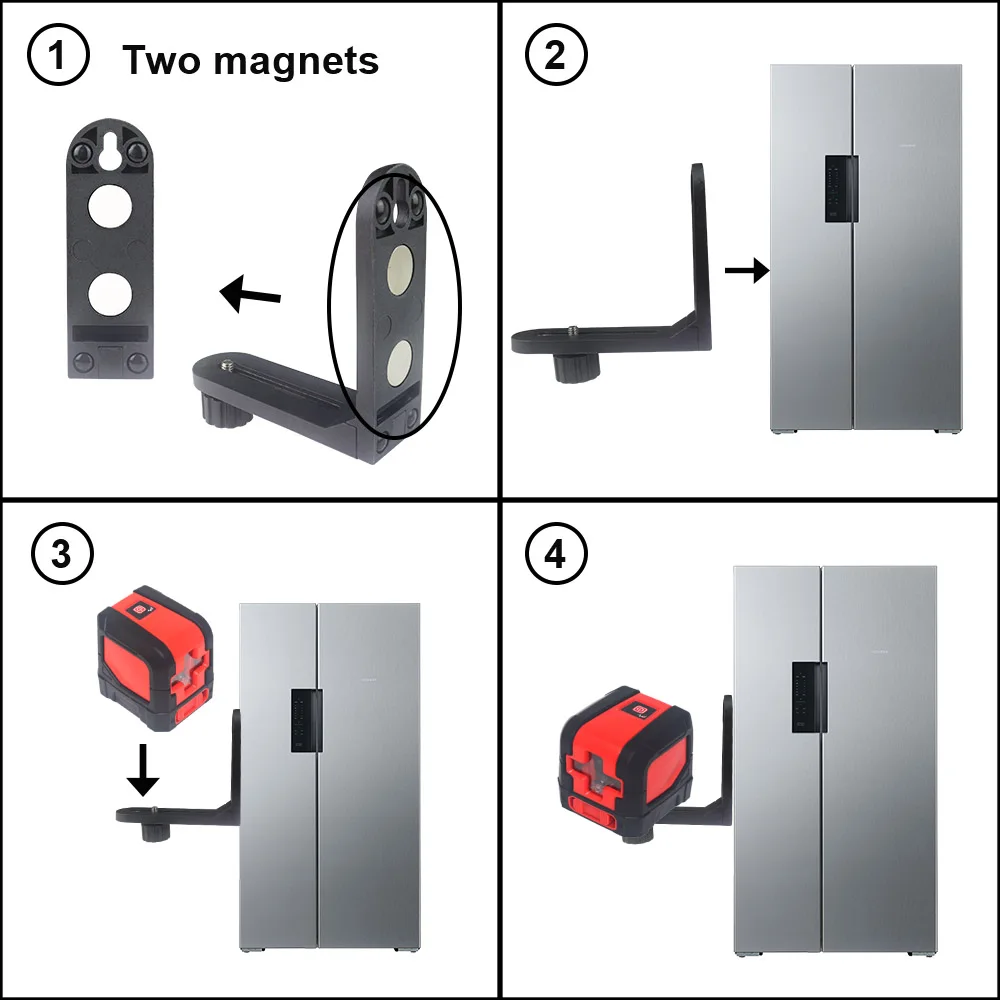 1 Two magnets

2

3

4