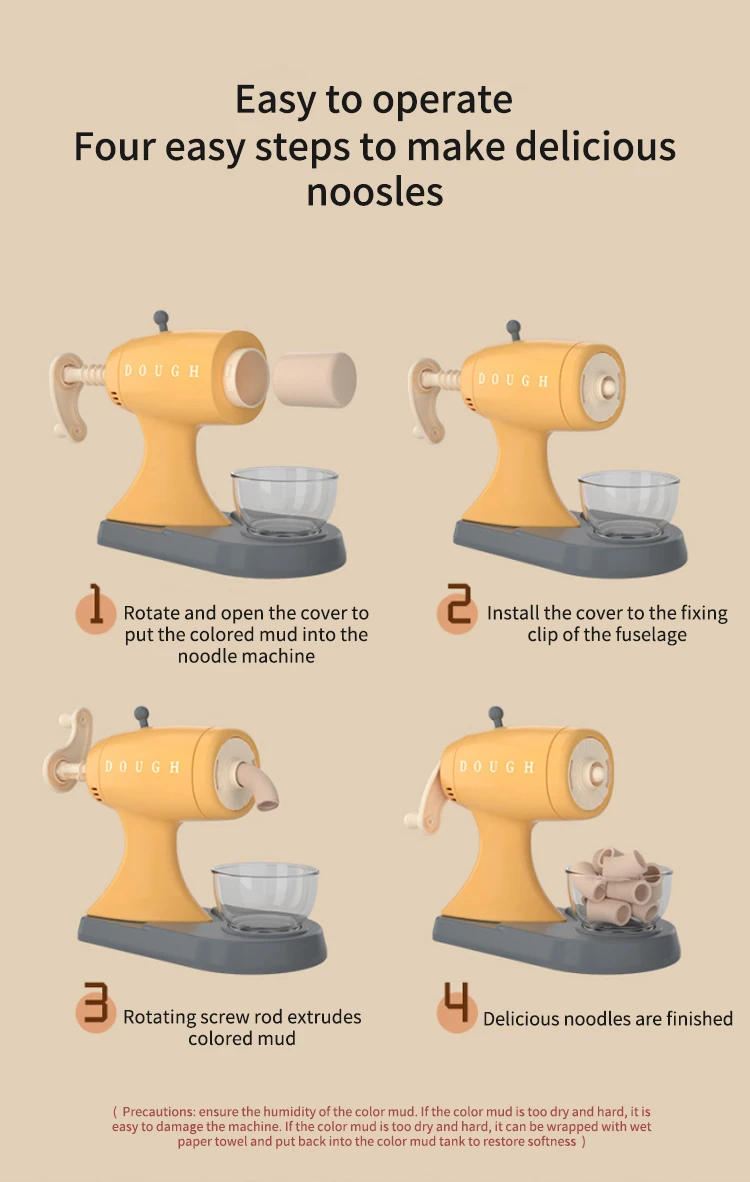 Easy to operate
Four easy steps to make delicious noosles

DOUGH

DOUGH

1 Rotate and open the cover to put the colored mud into the noodle machine

2 Install the cover to the fixing clip of the fuselage

DOUGH

DOUGH

3 Rotating screw rod extrudes colored mud

4 Delicious noodles are finished

( Precautions: ensure the humidity of the color mud. If the color mud is too dry and hard, it is easy to damage the machine. If the color mud is too dry and hard, it can be wrapped with wet paper towel and put back into the color mud tank to restore softness )