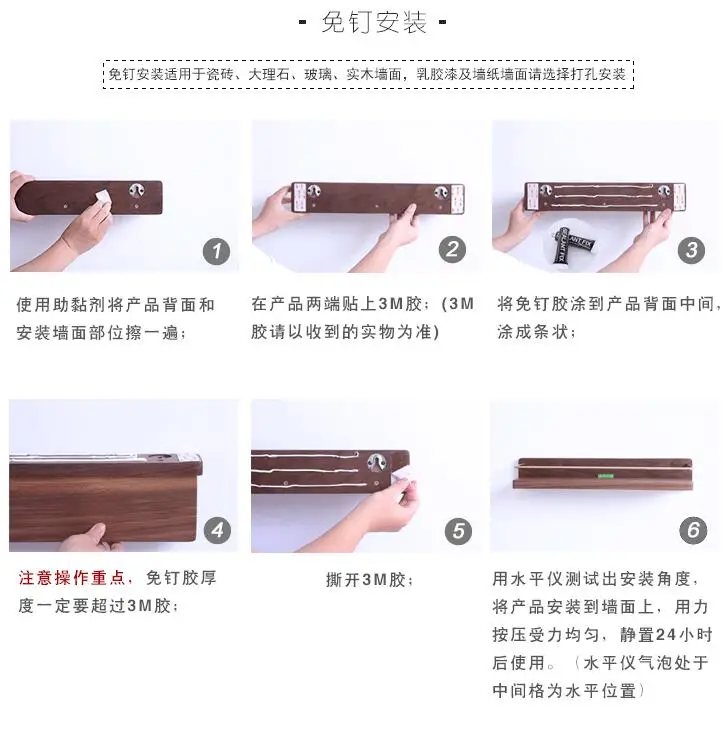 - 免钉安装 -

免钉安装适用于瓷砖、大理石、玻璃、实木墙面，乳胶漆及墙纸墙面请选择打孔安装

1

使用助黏剂将产品背面和安装墙面部位擦一遍；

2

在产品两端贴上3M胶；（3M胶请以收到的实物为准）

SEALANT FIX

3

将免钉胶涂到产品背面中间，涂成条状；

4

注意操作重点，免钉胶厚度一定要超过3M胶；

5

撕开3M胶；

6

用水平仪测试出安装角度，将产品安装到墙面上，用力按压受力均匀，静置24小时后使用。（水平仪气泡处于中间格为水平位置）