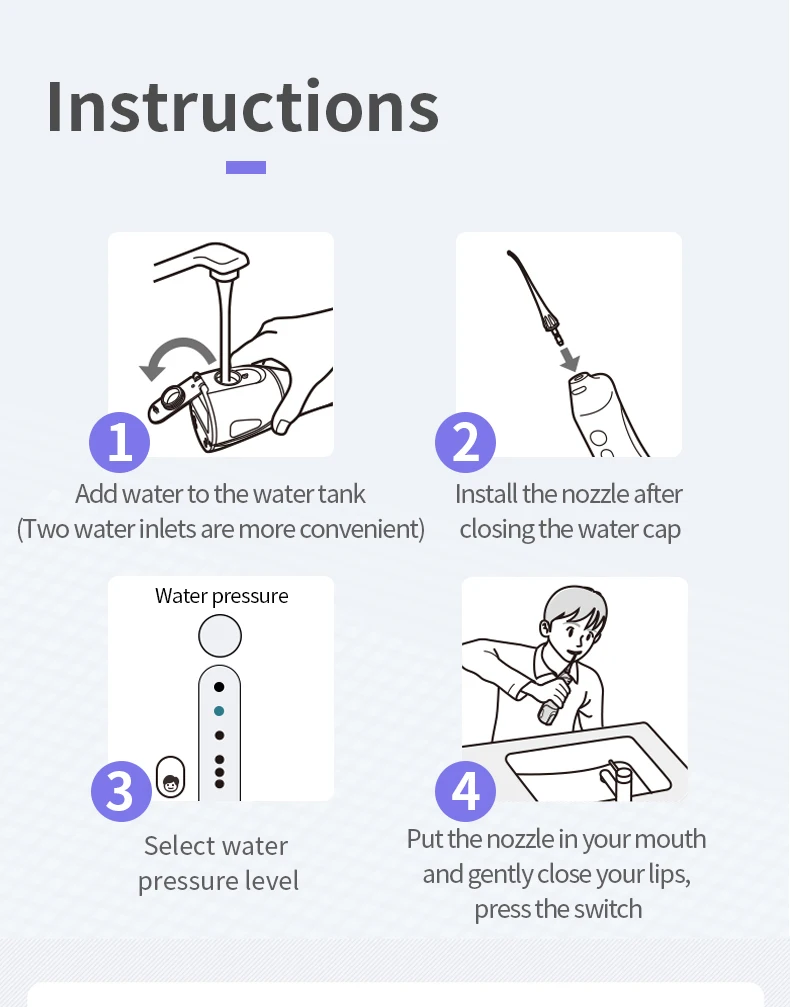 Instructions

1

Add water to the water tank
(Two water inlets are more convenient)

2

Install the nozzle after
closing the water cap

Water pressure

3

Select water
pressure level

4

Put the nozzle in your mouth
and gently close your lips,
press the switch