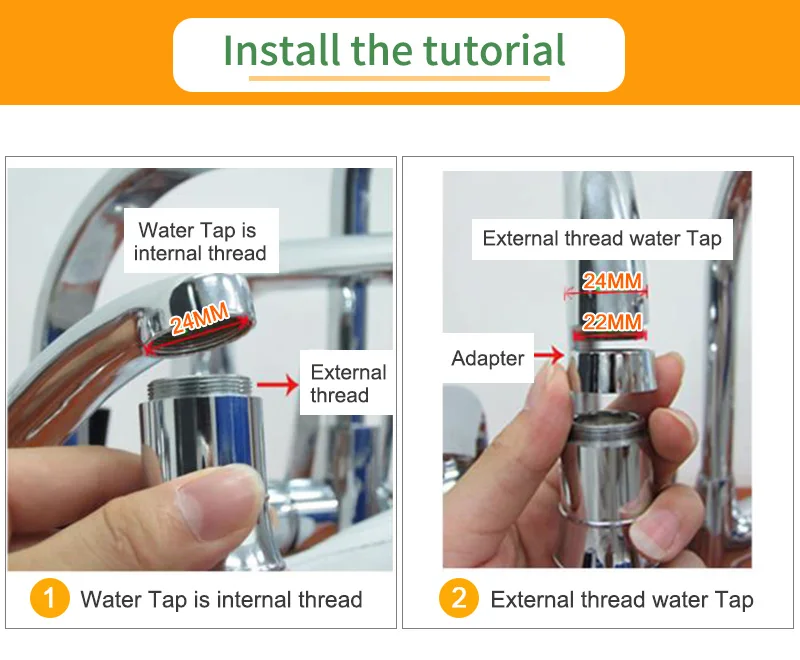 Install the tutorial

Water Tap is internal thread

24MM

External thread

1 Water Tap is internal thread

External thread water Tap

24MM

22MM

Adapter

2 External thread water Tap