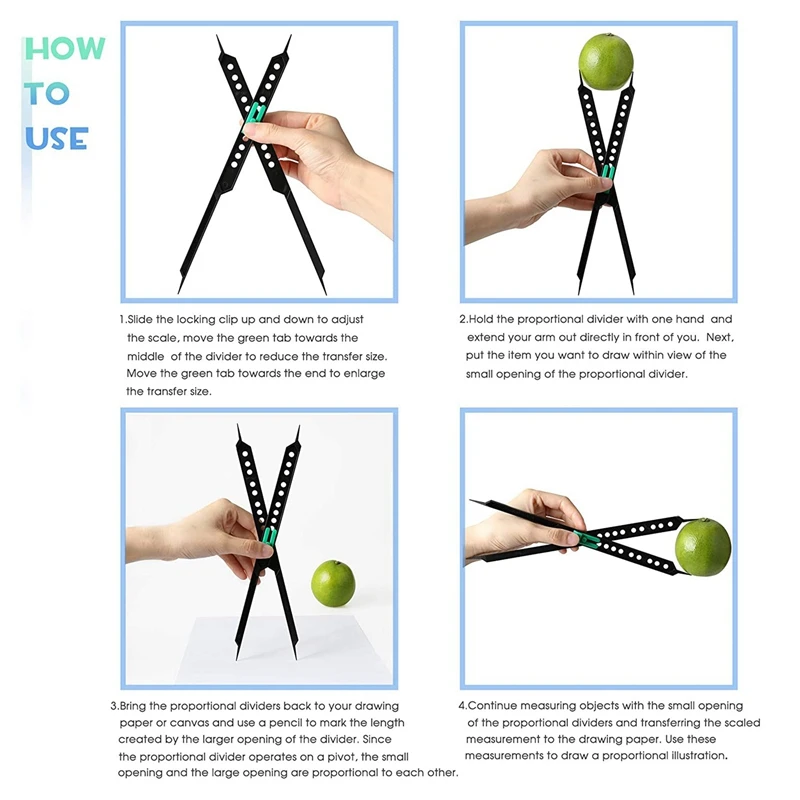 HOW
TO
USE

1.Slide the locking clip up and down to adjust the scale, move the green tab towards the middle of the divider to reduce the transfer size. Move the green tab towards the end to enlarge the transfer size.

2.Hold the proportional divider with one hand and extend your arm out directly in front of you. Next, put the item you want to draw within view of the small opening of the proportional divider.

3.Bring the proportional dividers back to your drawing paper or canvas and use a pencil to mark the length created by the larger opening of the divider. Since the proportional divider operates on a pivot, the small opening and the large opening are proportional to each other.

4.Continue measuring objects with the small opening of the proportional dividers and transferring the scaled measurement to the drawing paper. Use these measurements to draw a proportional illustration.