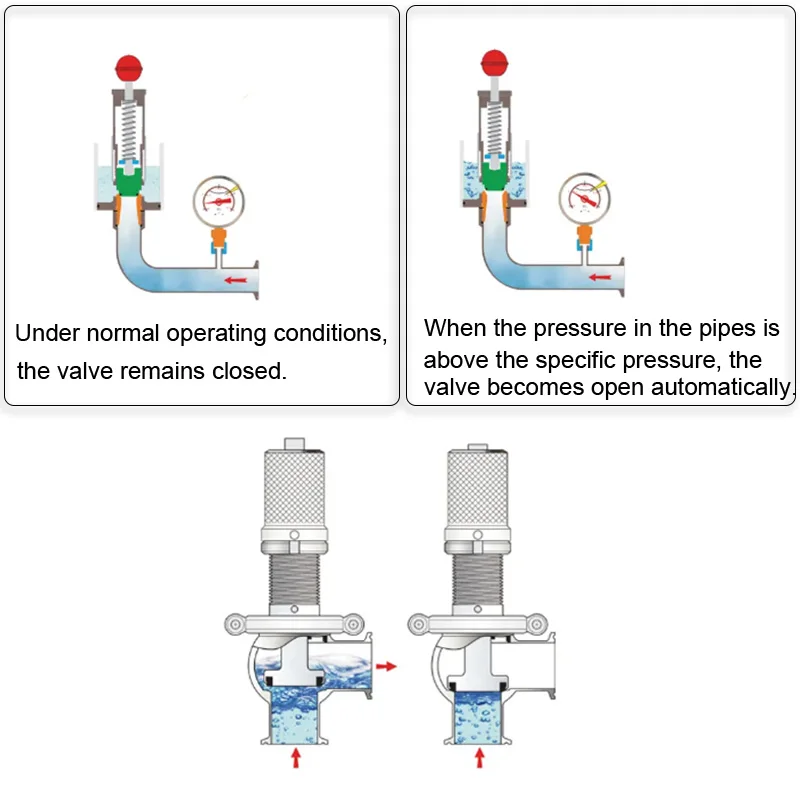 Under normal operating conditions, the valve remains closed.

When the pressure in the pipes is above the specific pressure, the valve becomes open automatically.