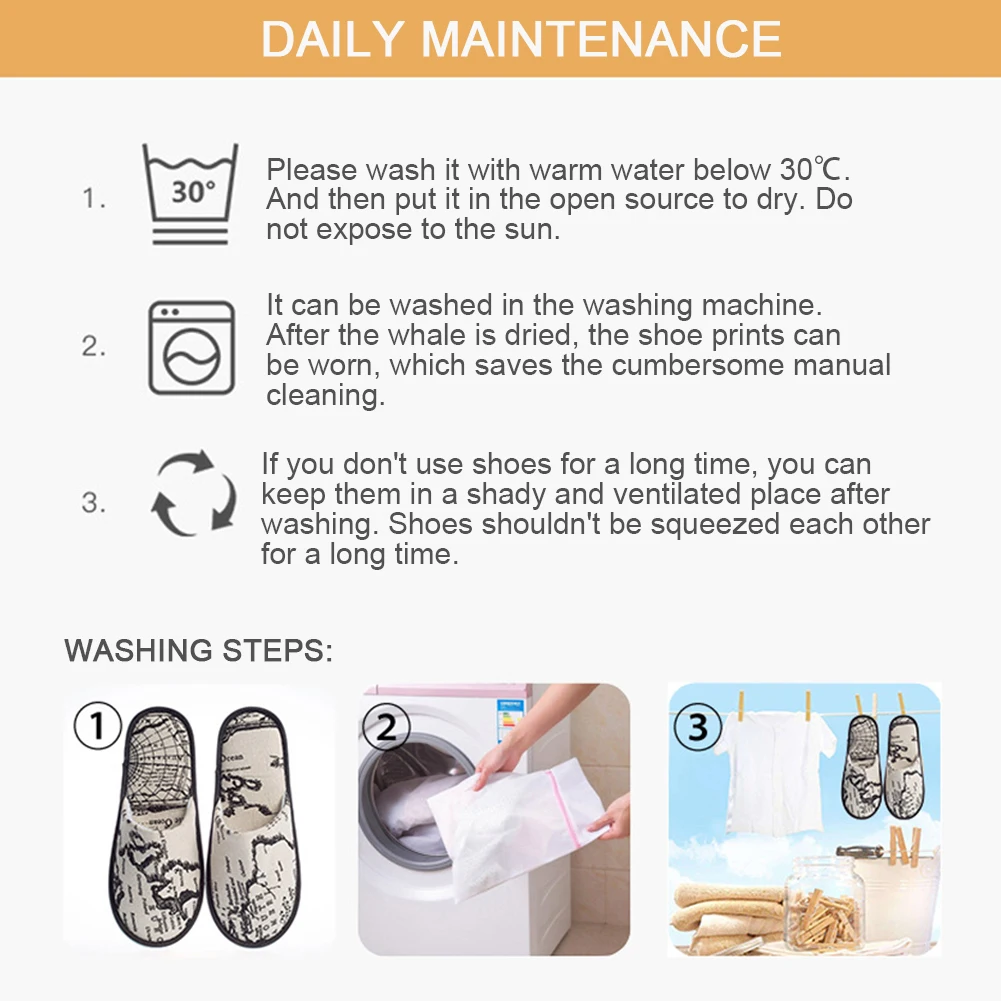 DAILY MAINTENANCE

1. 30°
Please wash it with warm water below 30℃. And then put it in the open source to dry. Do not expose to the sun.

2. It can be washed in the washing machine. After the whale is dried, the shoe prints can be worn, which saves the cumbersome manual cleaning.

3. If you don't use shoes for a long time, you can keep them in a shady and ventilated place after washing. Shoes shouldn't be squeezed each other for a long time.

WASHING STEPS:

①
Ocean

②

③